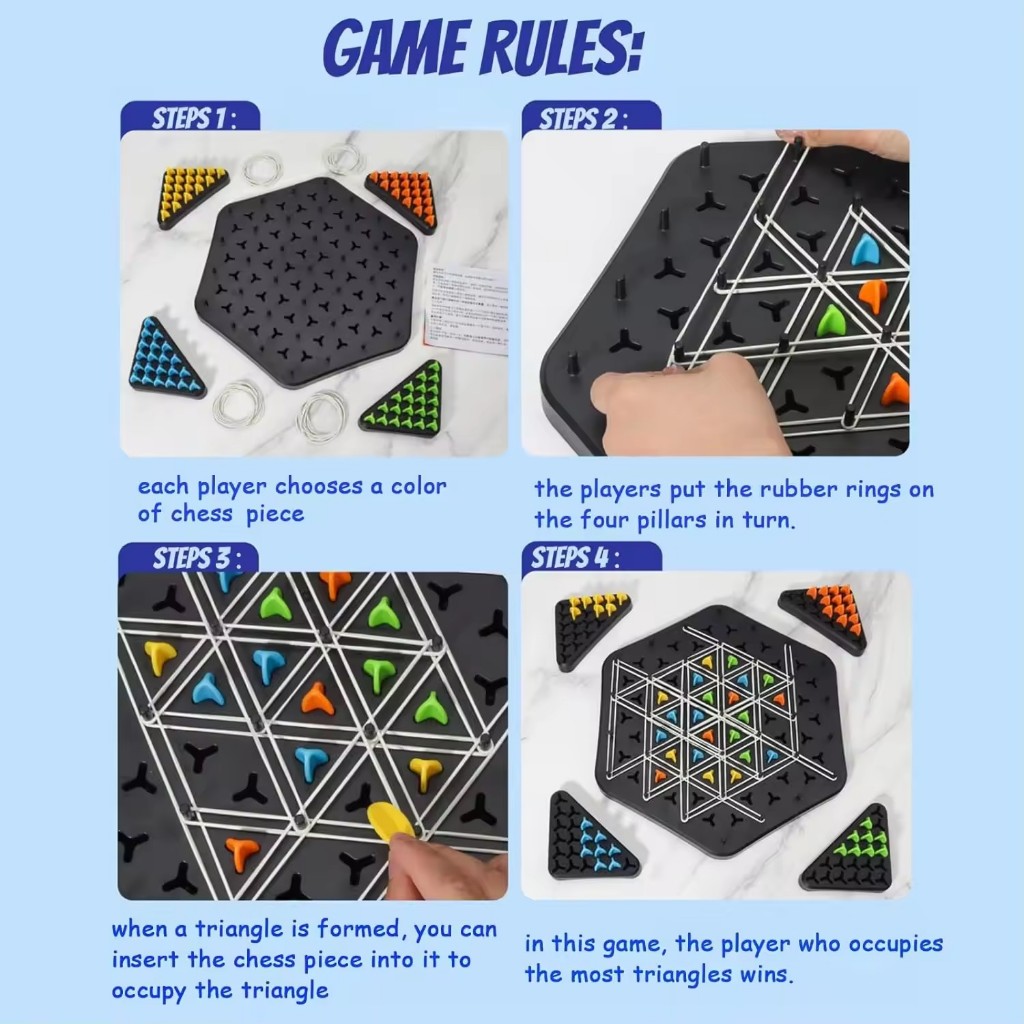 GAME RULES:

STEPS 1 :

each player chooses a color of chess piece

STEPS 2 :

the players put the rubber rings on the four pillars in turn.

STEPS 3 :

when a triangle is formed, you can insert the chess piece into it to occupy the triangle

STEPS 4 :

in this game, the player who occupies the most triangles wins.