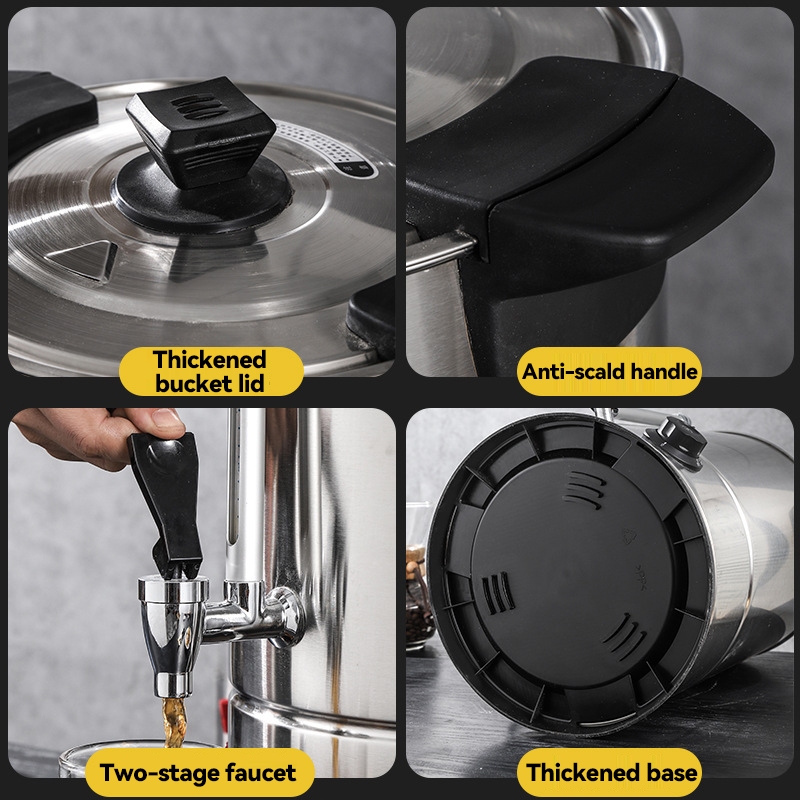 Thickened bucket lid

Anti-scald handle

Two-stage faucet

Thickened base