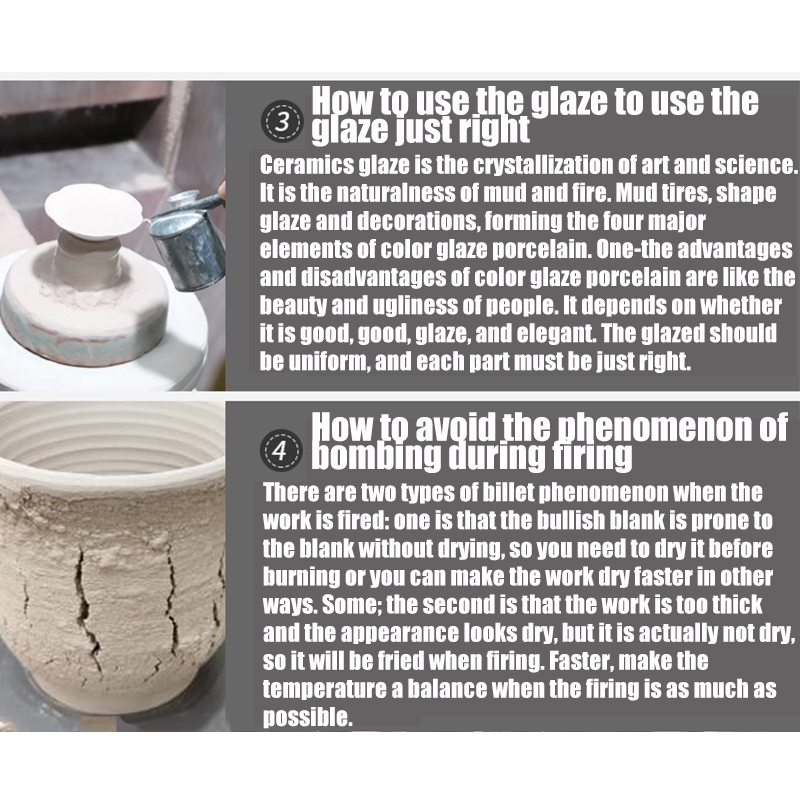 ③ How to use the glaze to use the glaze just right

Ceramics glaze is the crystallization of art and science. It is the naturalness of mud and fire. Mud tires, shape glaze and decorations, forming the four major elements of color glaze porcelain. One-the advantages and disadvantages of color glaze porcelain are like the beauty and ugliness of people. It depends on whether it is good, good, glaze, and elegant. The glazed should be uniform, and each part must be just right.

④ How to avoid the phenomenon of bombing during firing

There are two types of billet phenomenon when the work is fired: one is that the bullish blank is prone to the blank without drying, so you need to dry it before burning or you can make the work dry faster in other ways. Some; the second is that the work is too thick and the appearance looks dry, but it is actually not dry, so it will be fried when firing. Faster, make the temperature a balance when the firing is as much as possible.