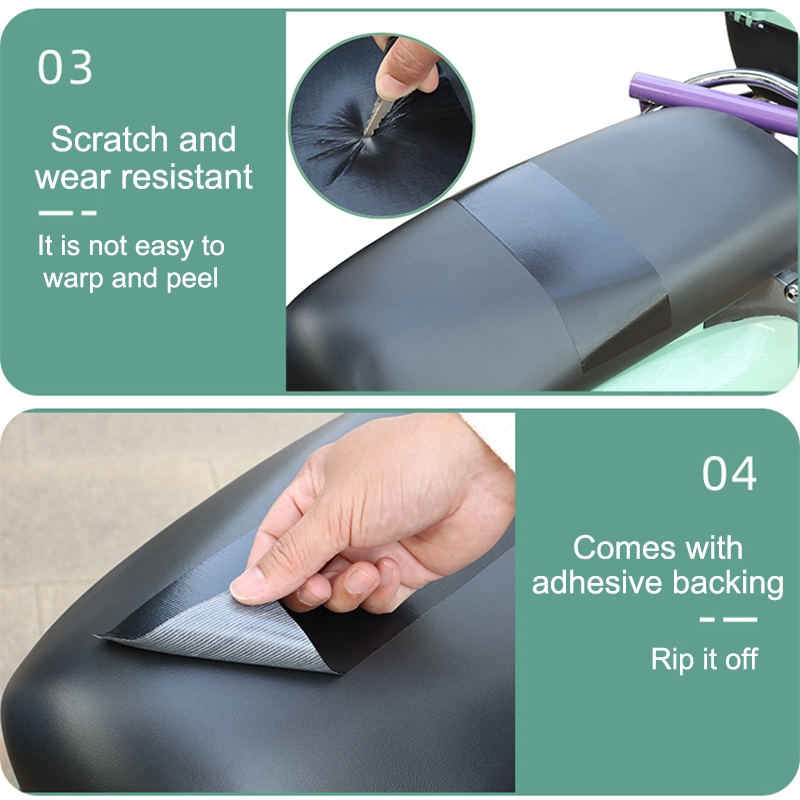 03

Scratch and wear resistant

It is not easy to warp and peel

04

Comes with adhesive backing

Rip it off