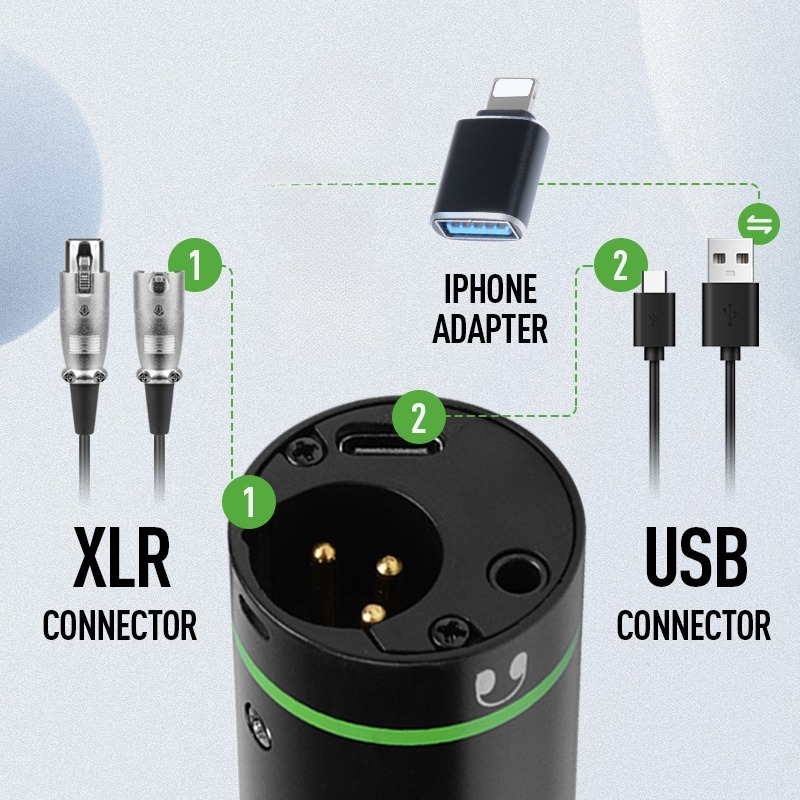 IPHONE ADAPTER

1

2

2

1

XLR CONNECTOR

USB CONNECTOR