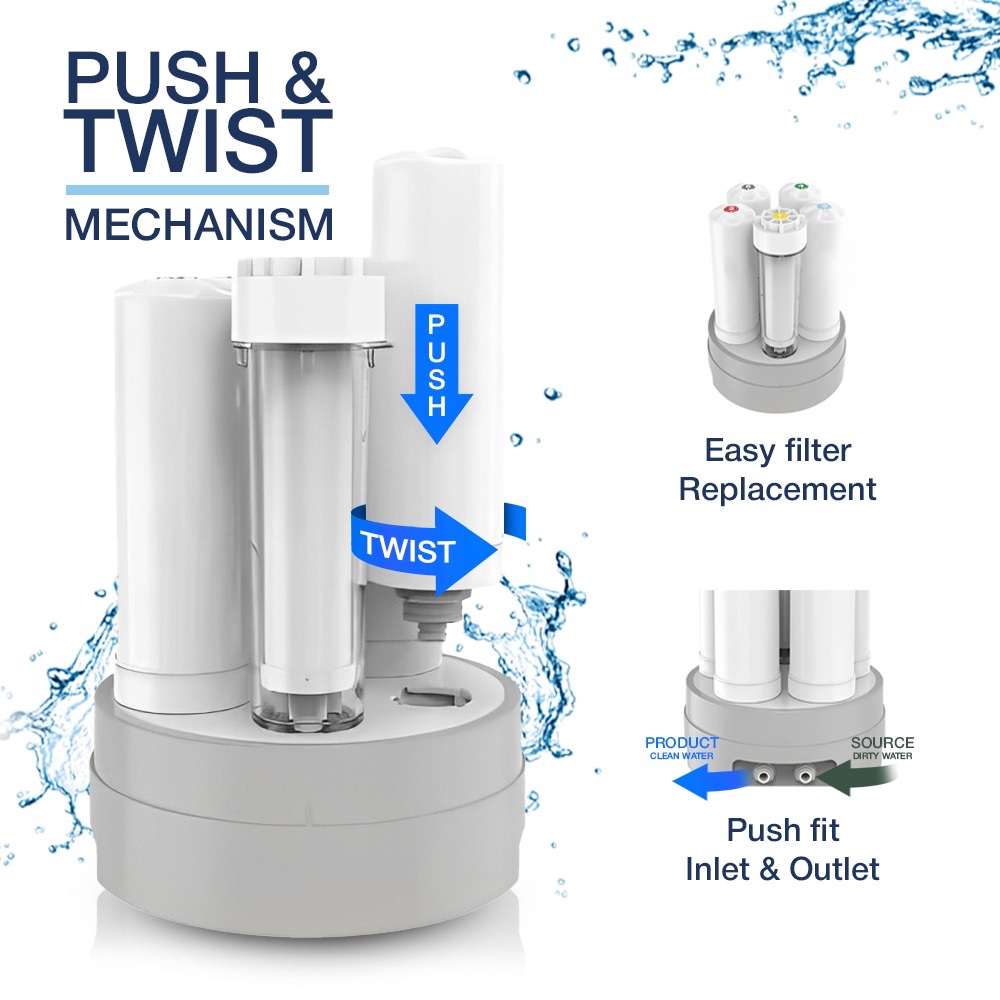 PUSH & TWIST
MECHANISM

PUSH

TWIST

Easy filter Replacement

PRODUCT
CLEAN WATER

SOURCE
DIRTY WATER

Push fit Inlet & Outlet