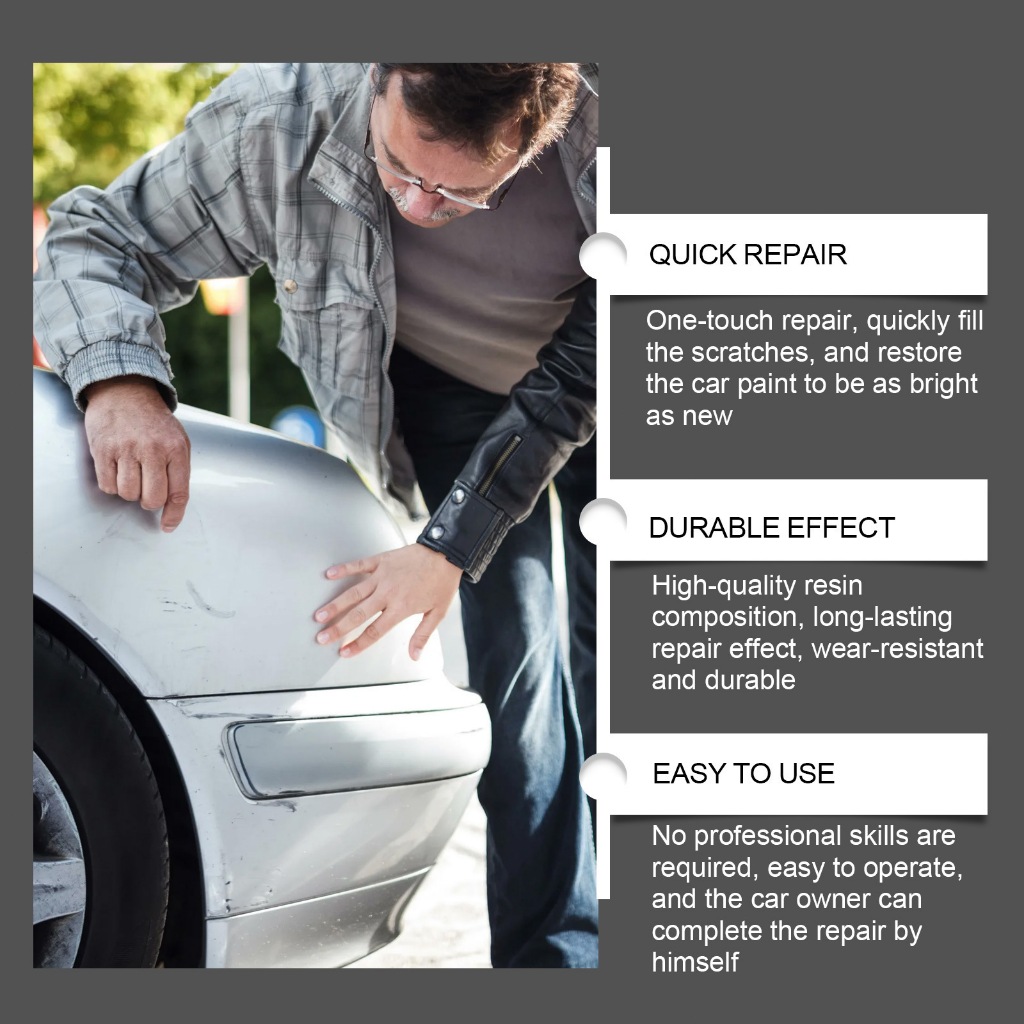 QUICK REPAIR

One-touch repair, quickly fill the scratches, and restore the car paint to be as bright as new

DURABLE EFFECT

High-quality resin composition, long-lasting repair effect, wear-resistant and durable

EASY TO USE

No professional skills are required, easy to operate, and the car owner can complete the repair by himself