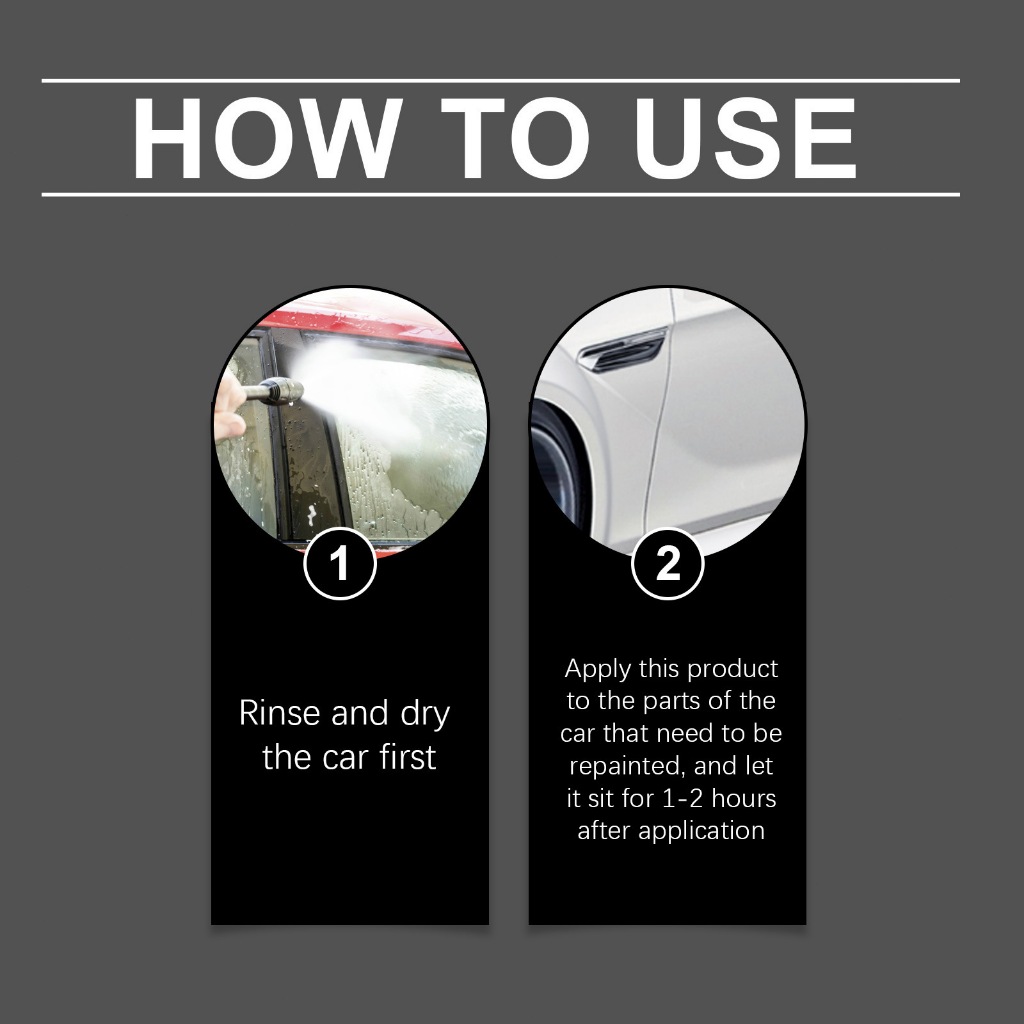 HOW TO USE

1

Rinse and dry the car first

2

Apply this product to the parts of the car that need to be repainted, and let it sit for 1-2 hours after application