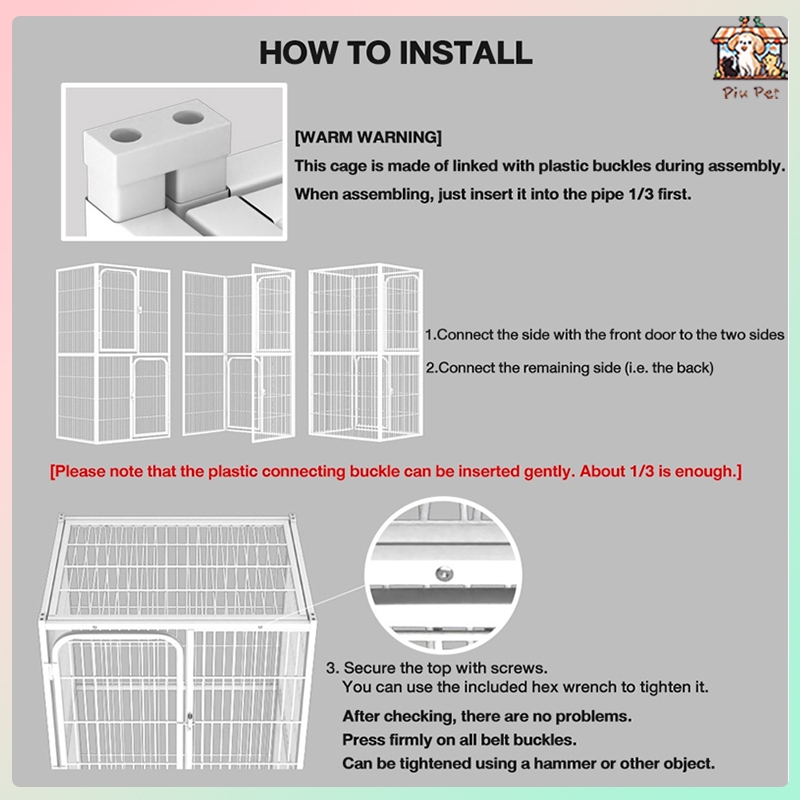 HOW TO INSTALL

Piu Pet

[WARM WARNING]

This cage is made of linked with plastic buckles during assembly.

When assembling, just insert it into the pipe 1/3 first.

1.Connect the side with the front door to the two sides

2.Connect the remaining side (i.e. the back)

[Please note that the plastic connecting buckle can be inserted gently. About 1/3 is enough.]

3. Secure the top with screws.
You can use the included hex wrench to tighten it.

After checking, there are no problems.
Press firmly on all belt buckles.
Can be tightened using a hammer or other object.