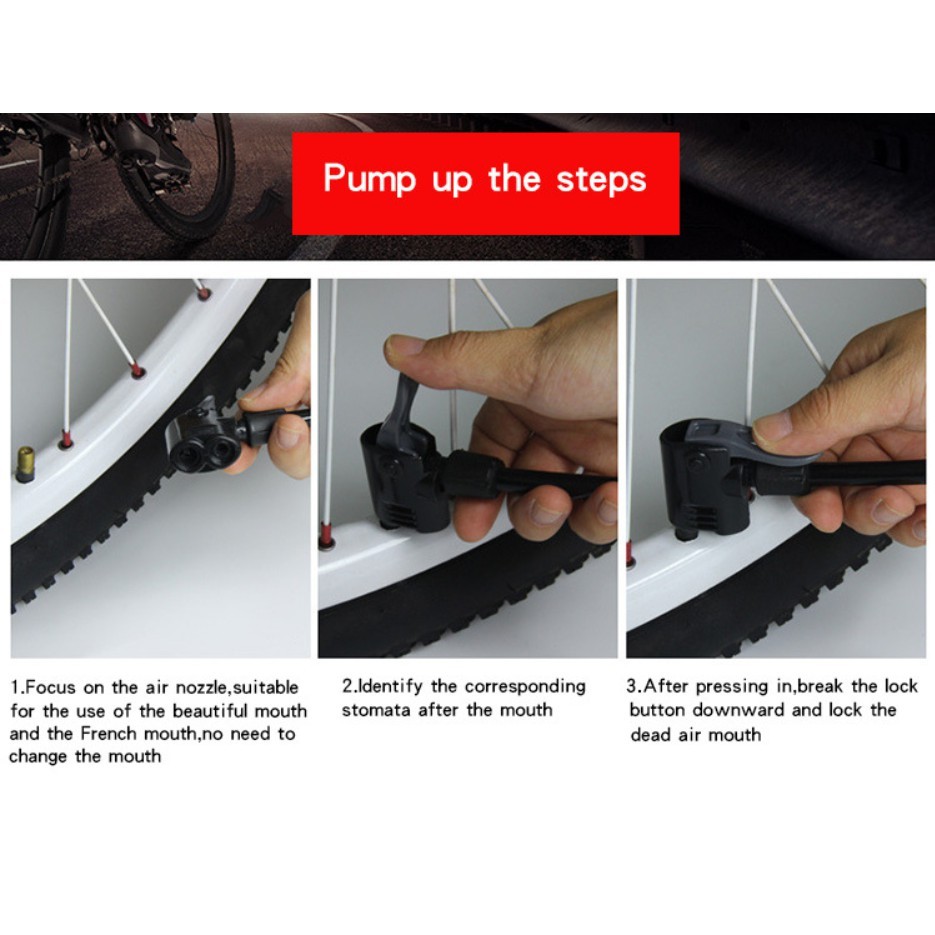 Pump up the steps

1.Focus on the air nozzle,suitable for the use of the beautiful mouth and the French mouth,no need to change the mouth

2.Identify the corresponding stomata after the mouth

3.After pressing in,break the lock button downward and lock the dead air mouth