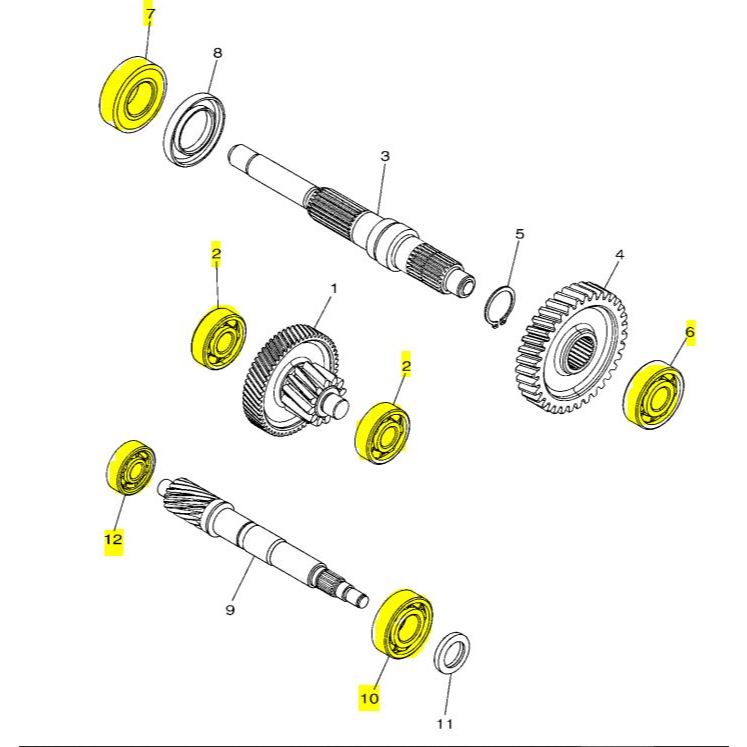 7
8
3
5
4
2
1
6
2
12
9
10
11