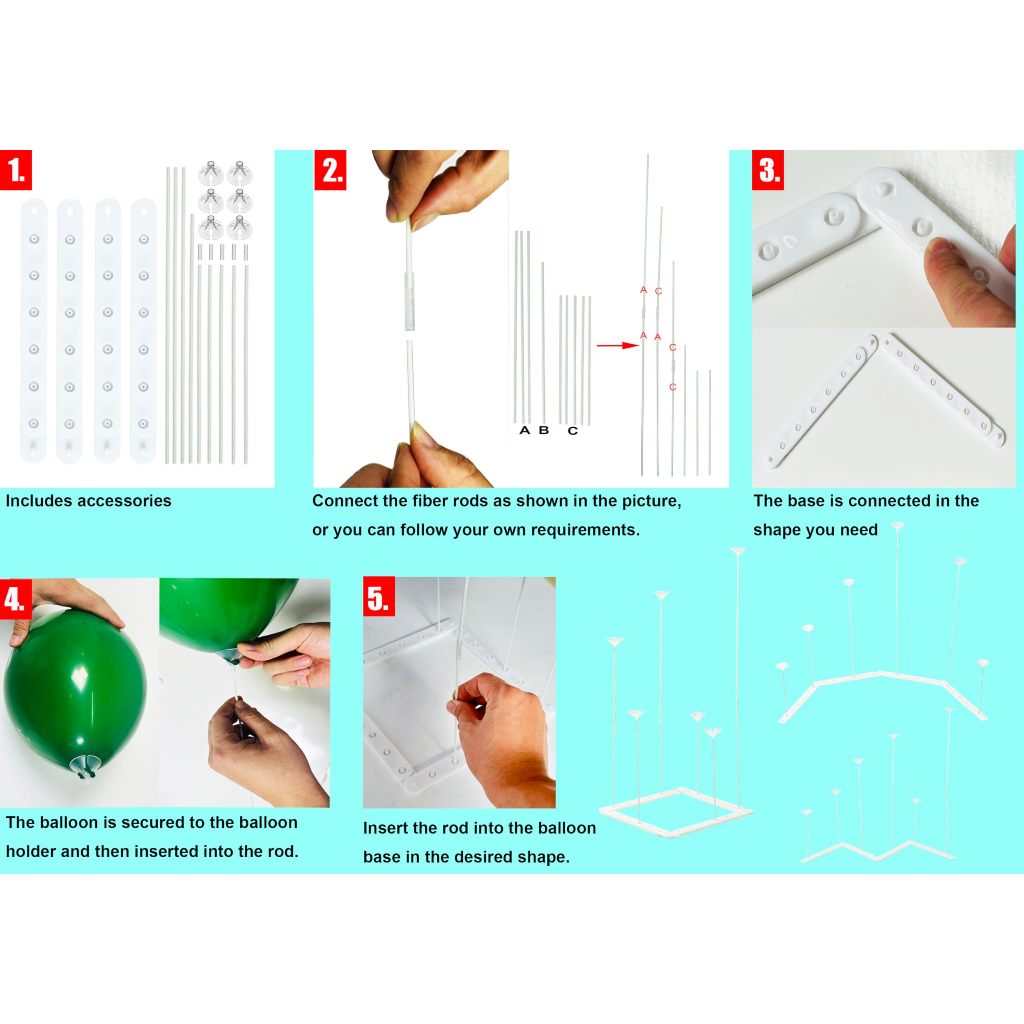 1.

Includes accessories

2.

A B C

A C

A A C

C

Connect the fiber rods as shown in the picture, or you can follow your own requirements.

3.

The base is connected in the shape you need

4.

The balloon is secured to the balloon holder and then inserted into the rod.

5.

Insert the rod into the balloon base in the desired shape.