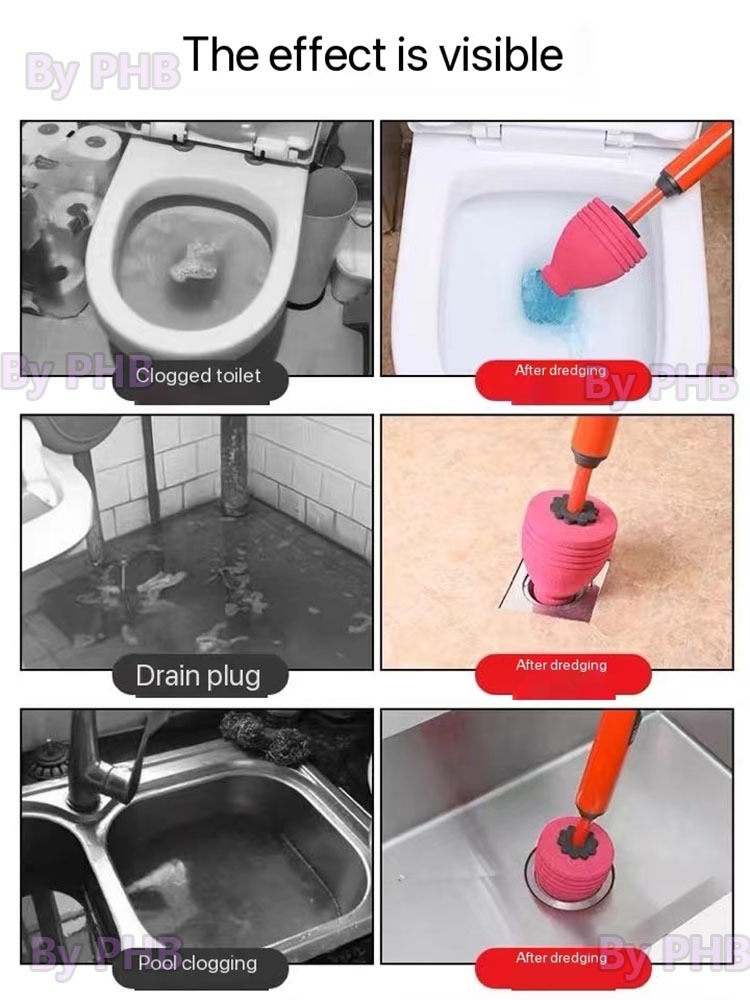 By PHB The effect is visible

By PHB Clogged toilet

After dredging By PHB

Drain plug

After dredging

By PHB Pool clogging

After dredging By PHB