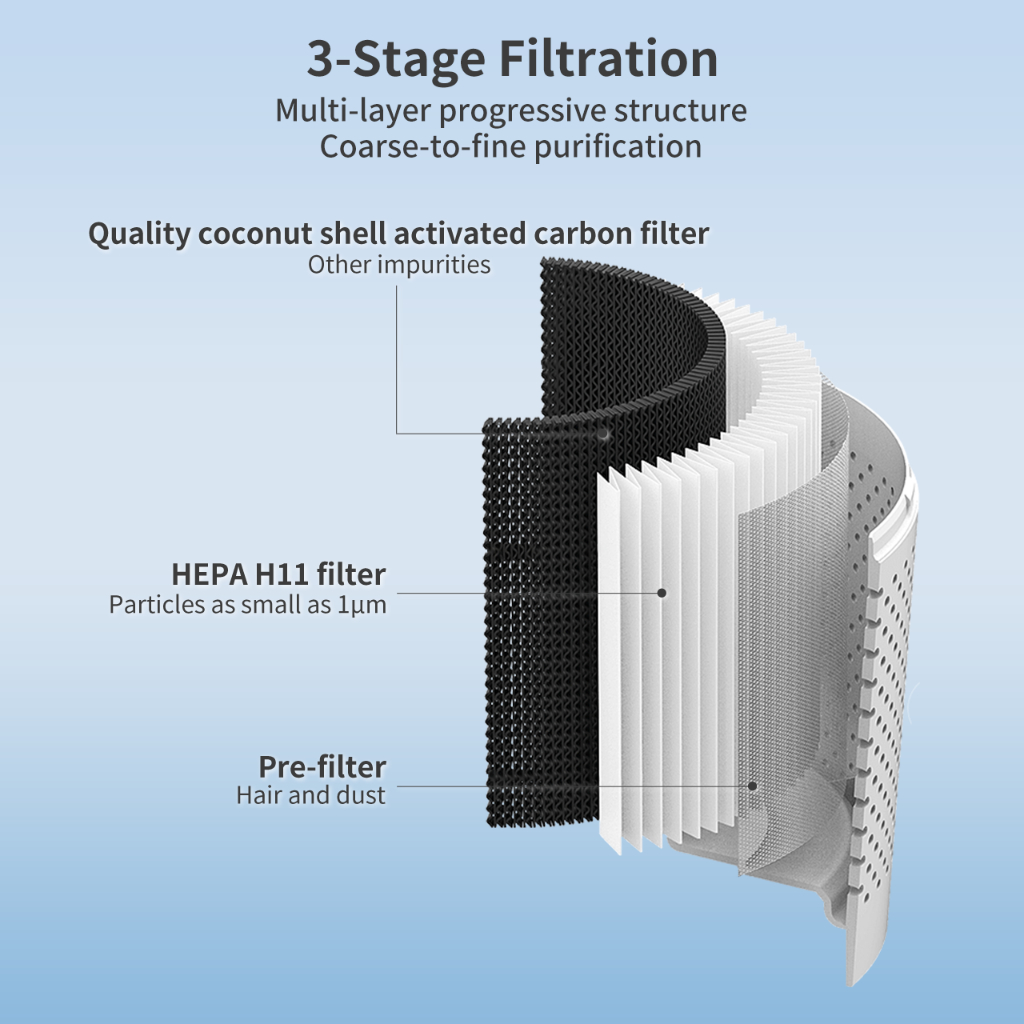 3-Stage Filtration

Multi-layer progressive structure
Coarse-to-fine purification

Quality coconut shell activated carbon filter
Other impurities

HEPA H11 filter
Particles as small as 1μm

Pre-filter
Hair and dust