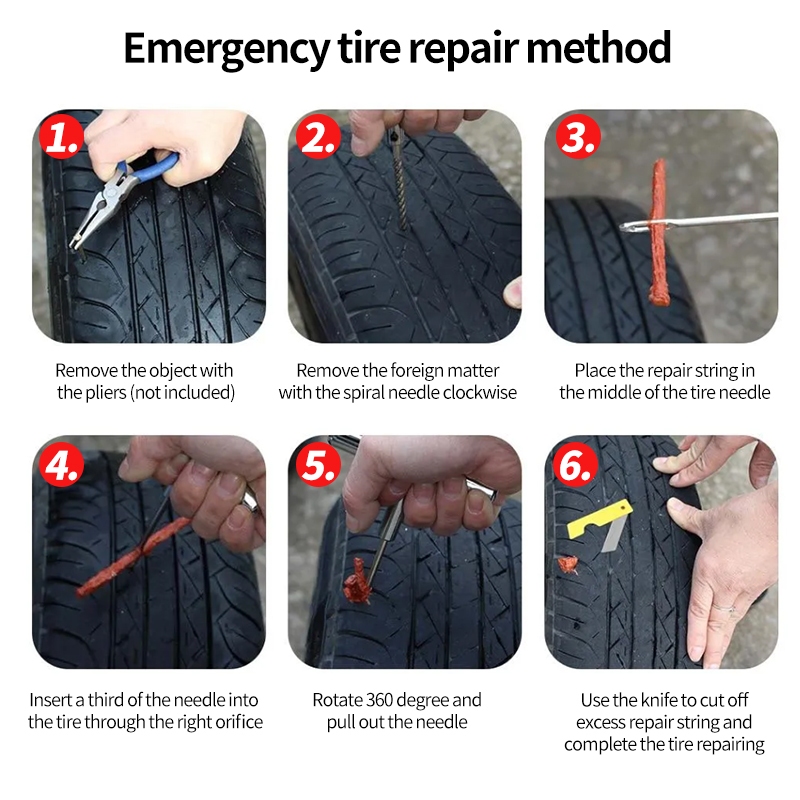 Emergency tire repair method

1.

Remove the object with the pliers (not included)

2.

Remove the foreign matter with the spiral needle clockwise

3.

Place the repair string in the middle of the tire needle

4.

Insert a third of the needle into the tire through the right orifice

5.

Rotate 360 degree and pull out the needle

6.

Use the knife to cut off excess repair string and complete the tire repairing