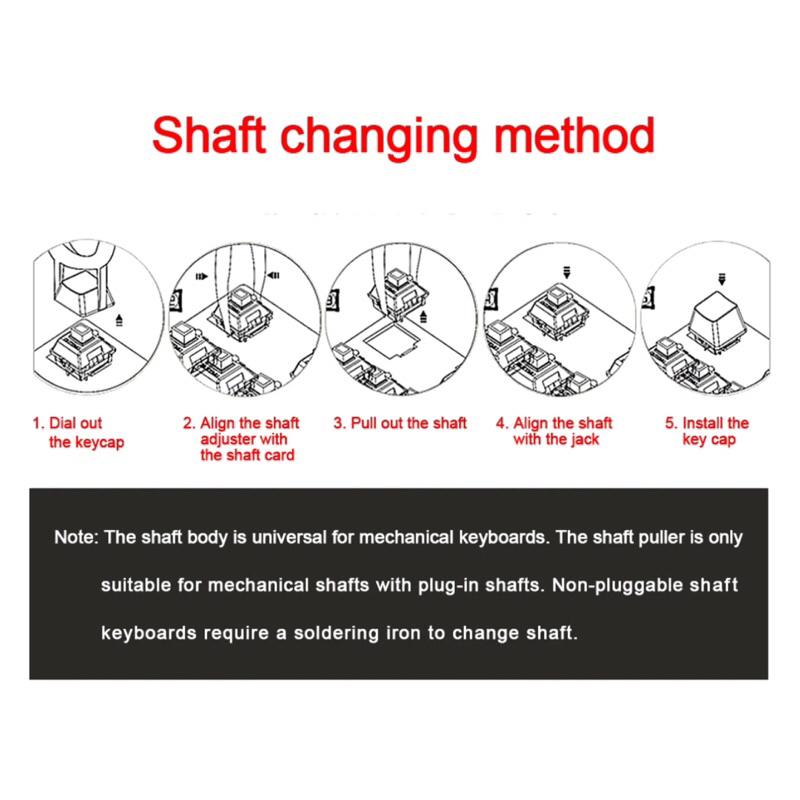 Shaft changing method

1. Dial out the keycap

2. Align the shaft adjuster with the shaft card

3. Pull out the shaft

4. Align the shaft with the jack

5. Install the key cap

Note: The shaft body is universal for mechanical keyboards. The shaft puller is only suitable for mechanical shafts with plug-in shafts. Non-pluggable shaft keyboards require a soldering iron to change shaft.