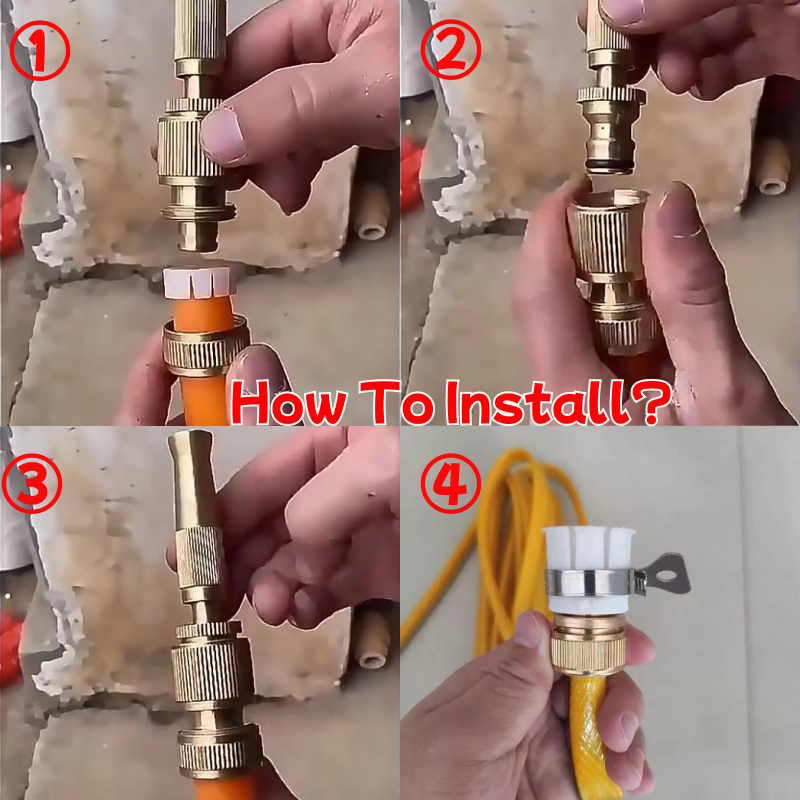 ①
②
How To Install?
③
④