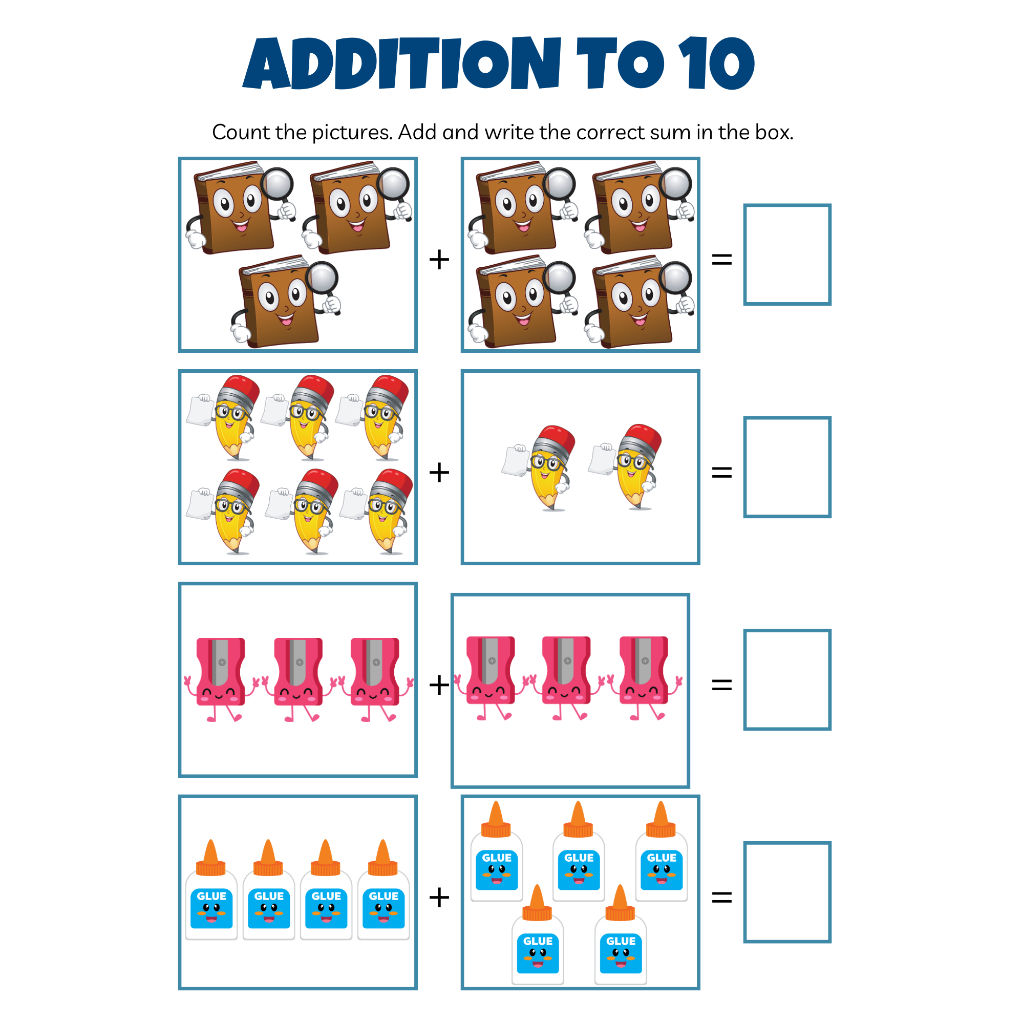 ADDITION TO 10

Count the pictures. Add and write the correct sum in the box.

+ =

+ =

+ =

GLUE GLUE GLUE GLUE + GLUE GLUE GLUE GLUE GLUE =