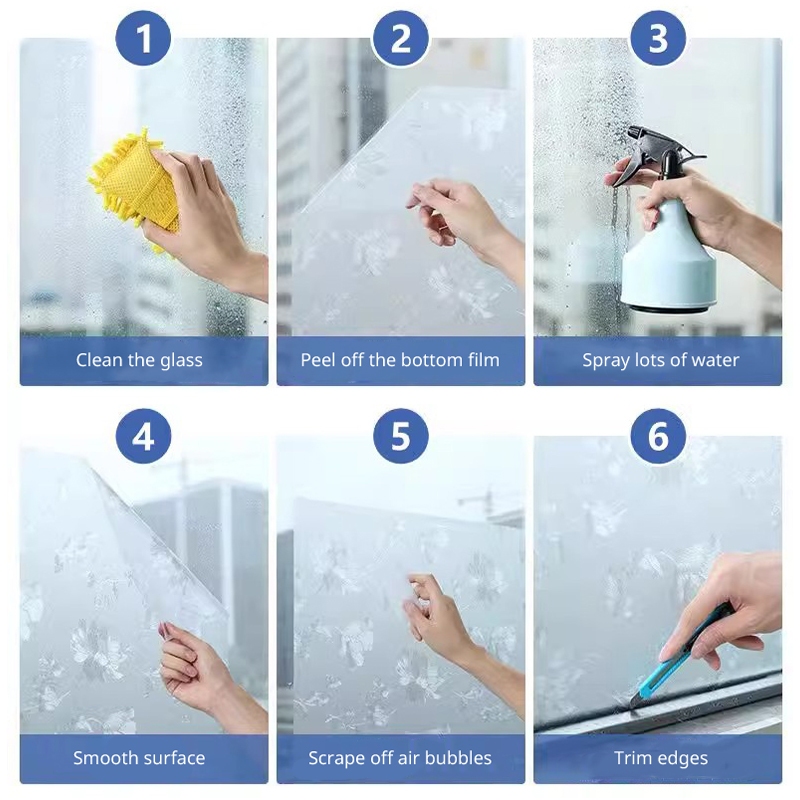 1

Clean the glass

2

Peel off the bottom film

3

Spray lots of water

4

Smooth surface

5

Scrape off air bubbles

6

Trim edges