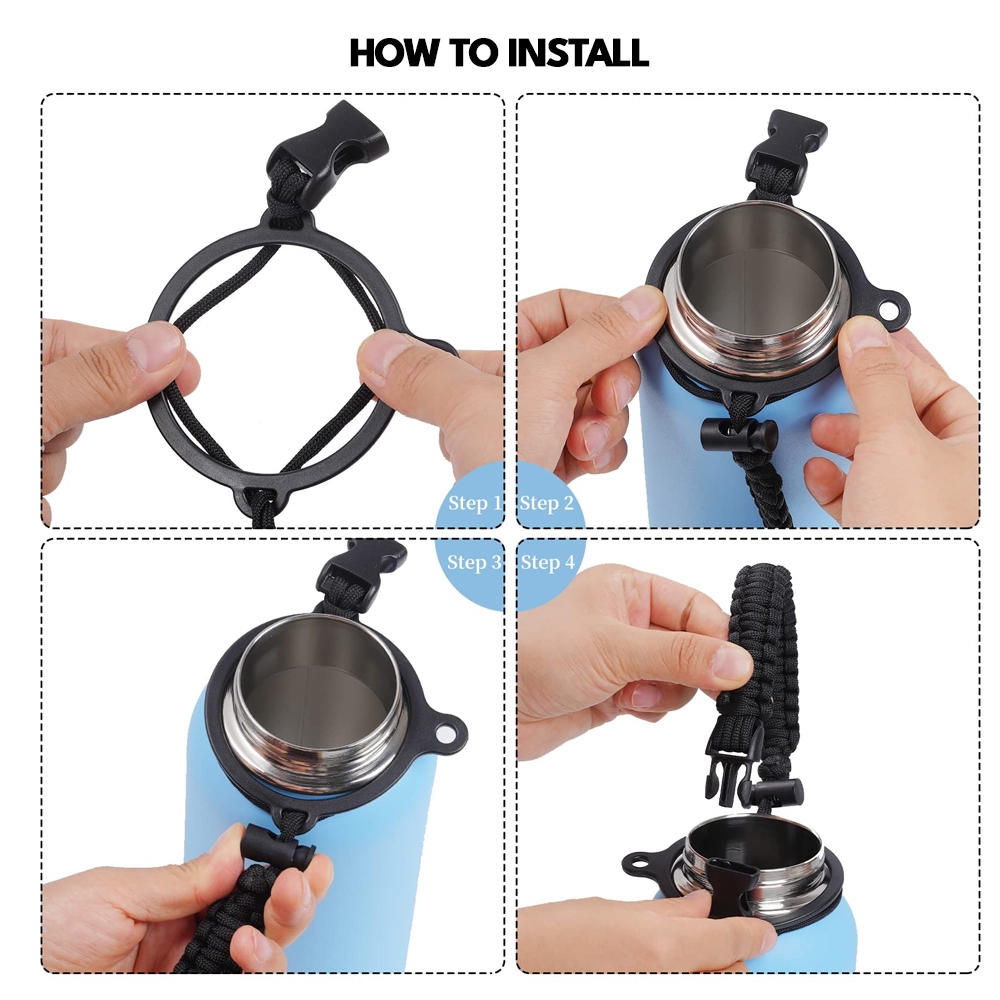 HOW TO INSTALL

Step 1

Step 2

Step 3

Step 4