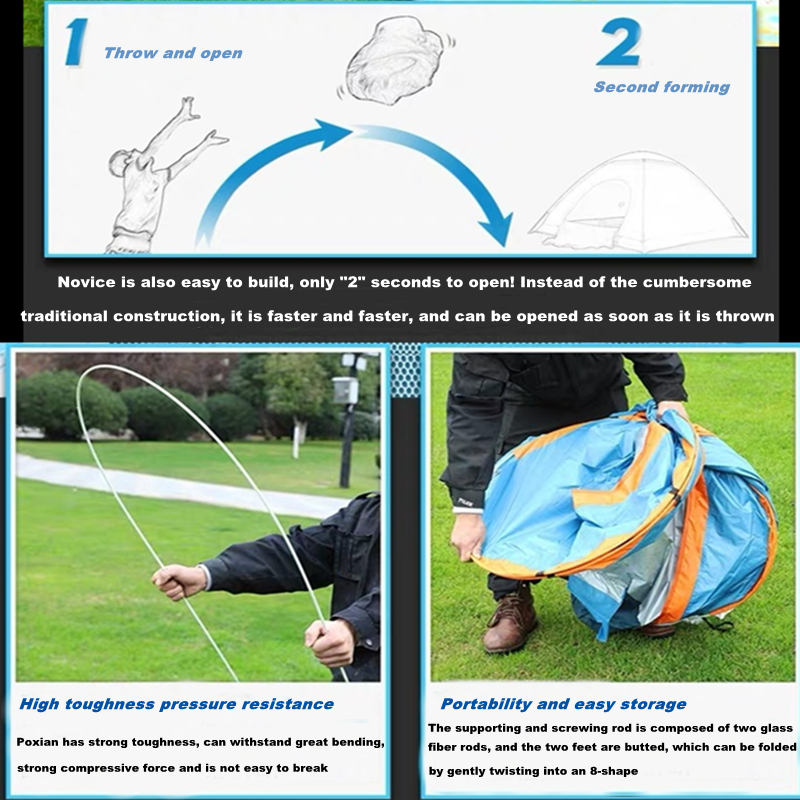 1 Throw and open

2 Second forming

Novice is also easy to build, only "2" seconds to open! Instead of the cumbersome traditional construction, it is faster and faster, and can be opened as soon as it is thrown

High toughness pressure resistance

Poxian has strong toughness, can withstand great bending, strong compressive force and is not easy to break

Portability and easy storage

The supporting and screwing rod is composed of two glass fiber rods, and the two feet are butted, which can be folded by gently twisting into an 8-shape