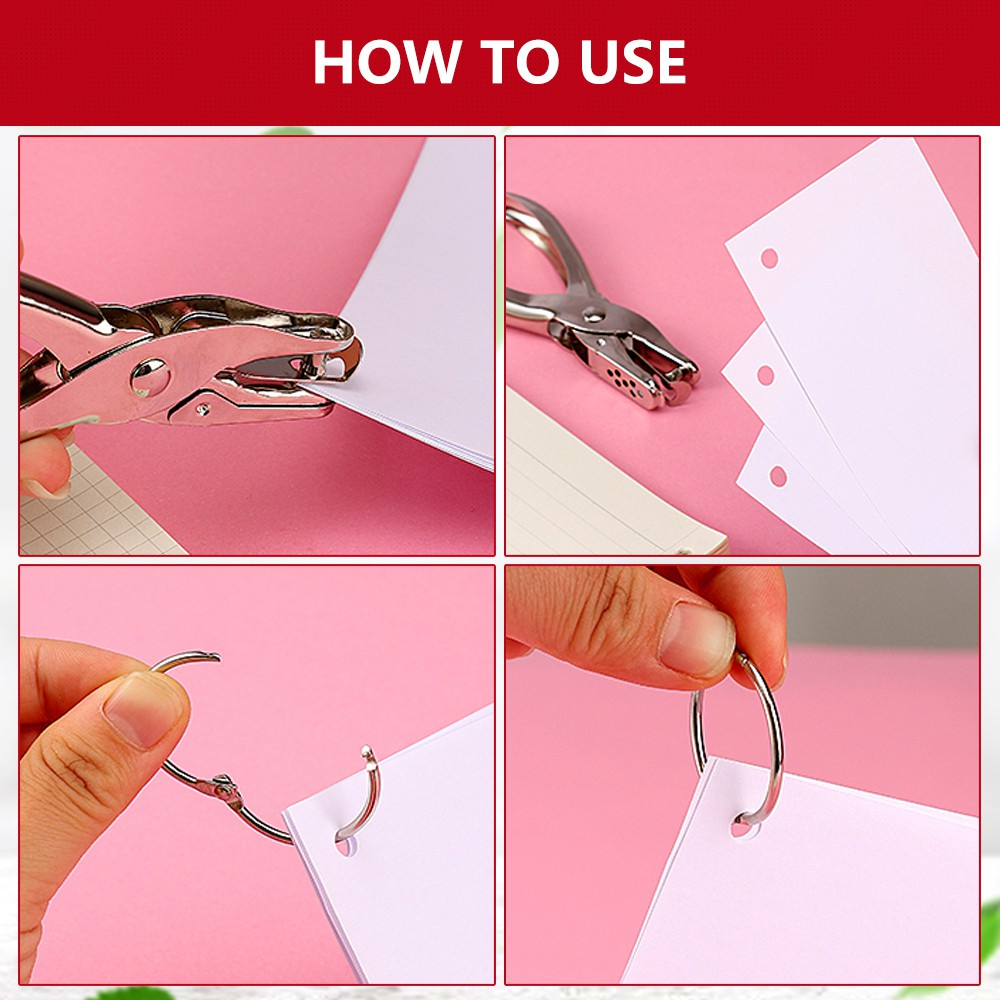 HOW TO USE