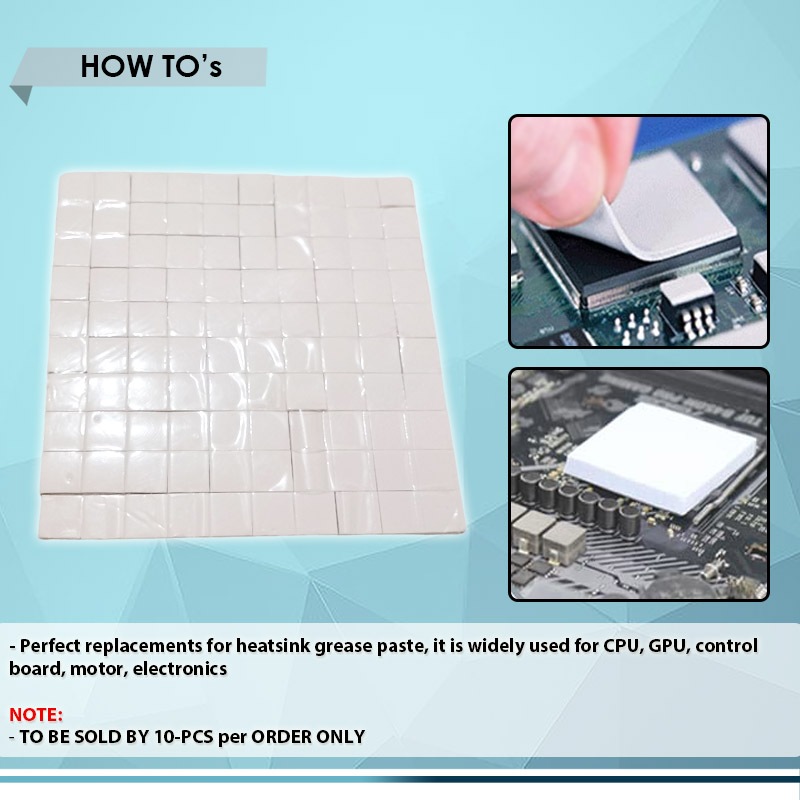 HOW TO's

- Perfect replacements for heatsink grease paste, it is widely used for CPU, GPU, control board, motor, electronics

NOTE:
- TO BE SOLD BY 10-PCS per ORDER ONLY