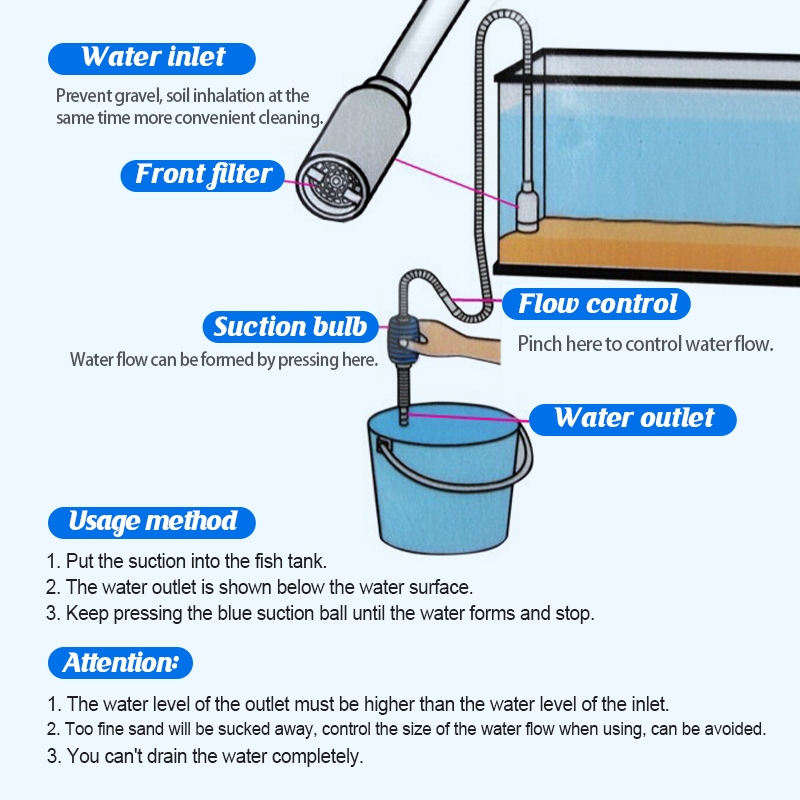 Water inlet

Prevent gravel, soil inhalation at the same time more convenient cleaning.

Front filter

Flow control

Pinch here to control water flow.

Suction bulb

Water flow can be formed by pressing here.

Water outlet

Usage method

1. Put the suction into the fish tank.
2. The water outlet is shown below the water surface.
3. Keep pressing the blue suction ball until the water forms and stop.

Attention:

1. The water level of the outlet must be higher than the water level of the inlet.
2. Too fine sand will be sucked away, control the size of the water flow when using, can be avoided.
3. You can't drain the water completely.