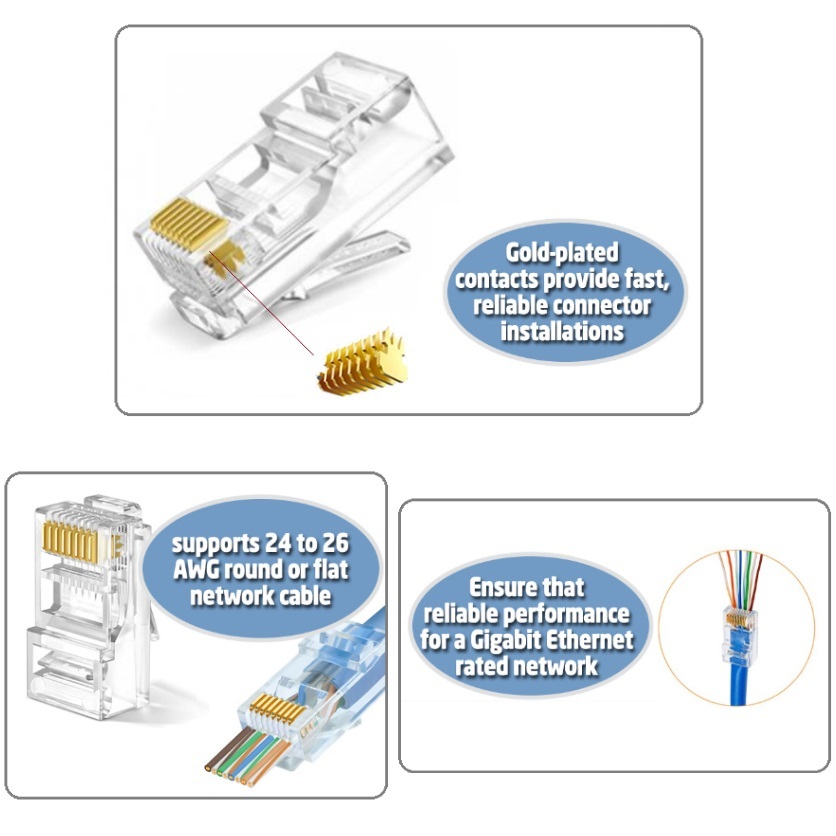 Gold-plated contacts provide fast, reliable connector installations

supports 24 to 26 AWG round or flat network cable

Ensure that reliable performance for a Gigabit Ethernet rated network