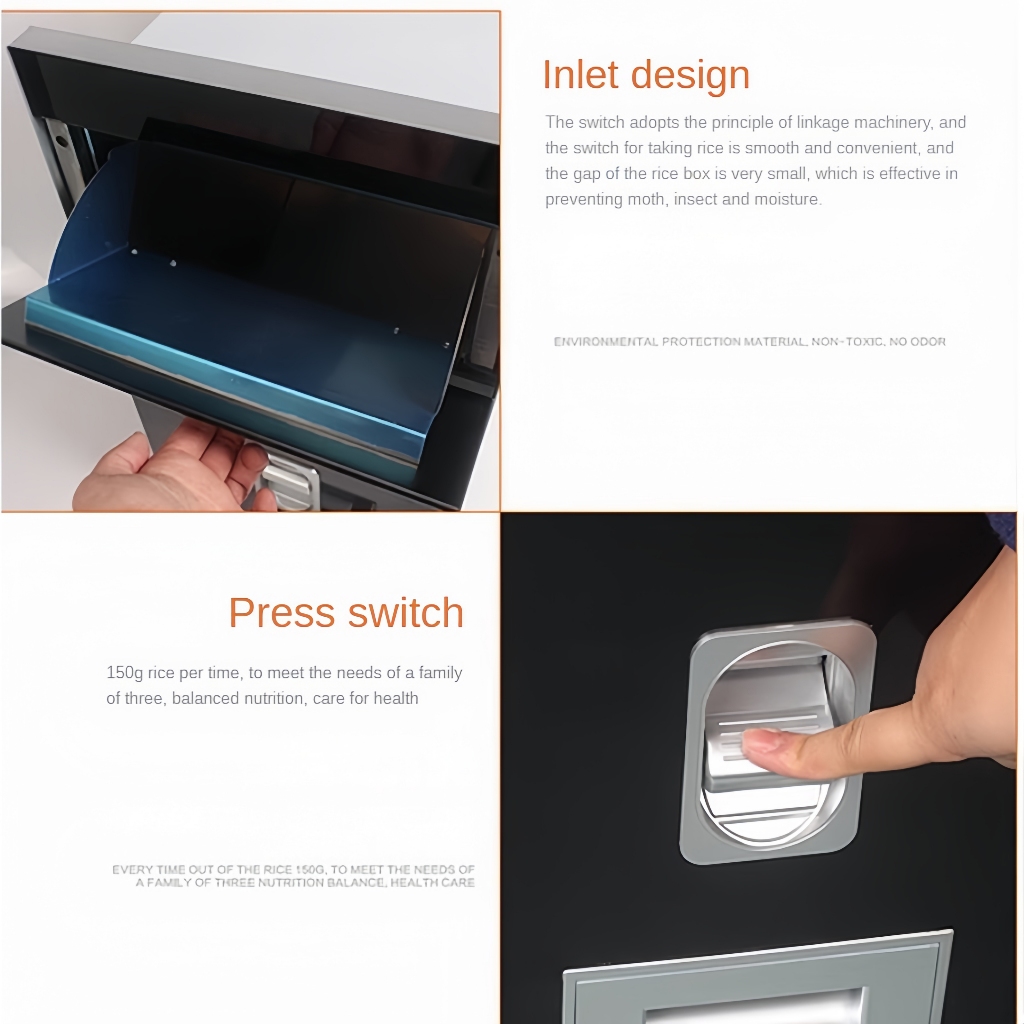 Inlet design

The switch adopts the principle of linkage machinery, and the switch for taking rice is smooth and convenient, and the gap of the rice box is very small, which is effective in preventing moth, insect and moisture.

ENVIRONMENTAL PROTECTION MATERIAL, NON-TOXIC, NO ODOR

Press switch

150g rice per time, to meet the needs of a family of three, balanced nutrition, care for health

EVERY TIME OUT OF THE RICE 150G, TO MEET THE NEEDS OF A FAMILY OF THREE NUTRITION BALANCE, HEALTH CARE