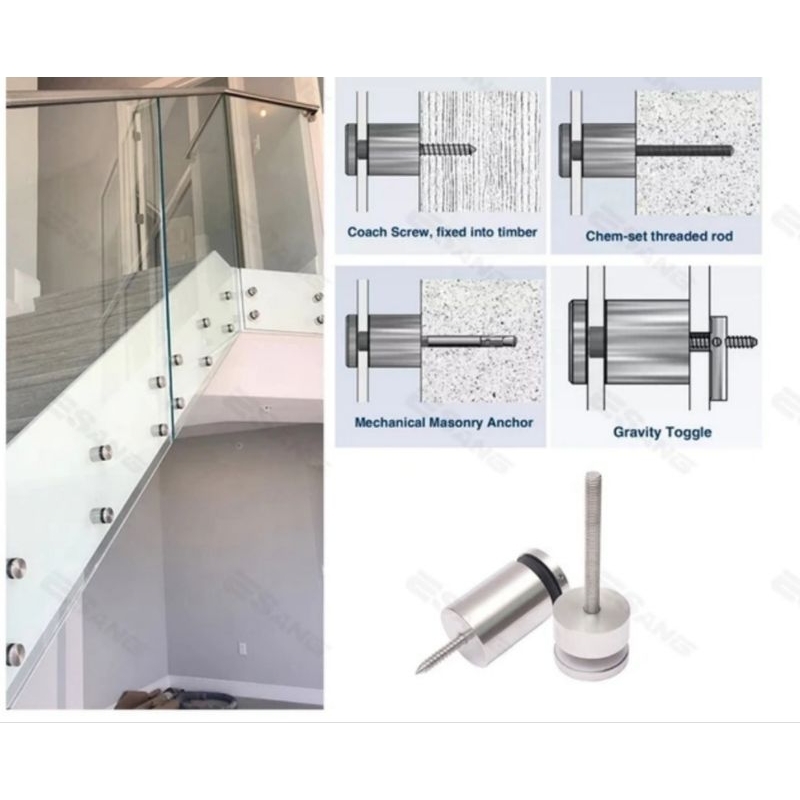 Coach Screw, fixed into timber

Chem-set threaded rod

Mechanical Masonry Anchor

Gravity Toggle

ESANG