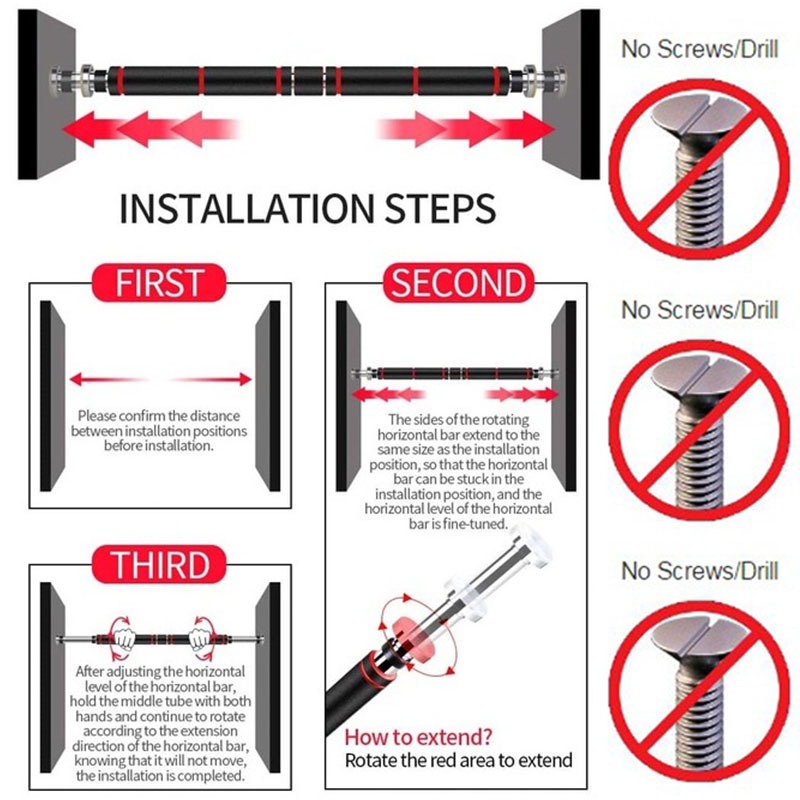 No Screws/Drill

INSTALLATION STEPS

FIRST

Please confirm the distance between installation positions before installation.

SECOND

The sides of the rotating horizontal bar extend to the same size as the installation position, so that the horizontal bar can be stuck in the installation position, and the horizontal level of the horizontal bar is fine-tuned.

How to extend?
Rotate the red area to extend

No Screws/Drill

THIRD

After adjusting the horizontal level of the horizontal bar, hold the middle tube with both hands and continue to rotate according to the extension direction of the horizontal bar, knowing that it will not move, the installation is completed.

No Screws/Drill