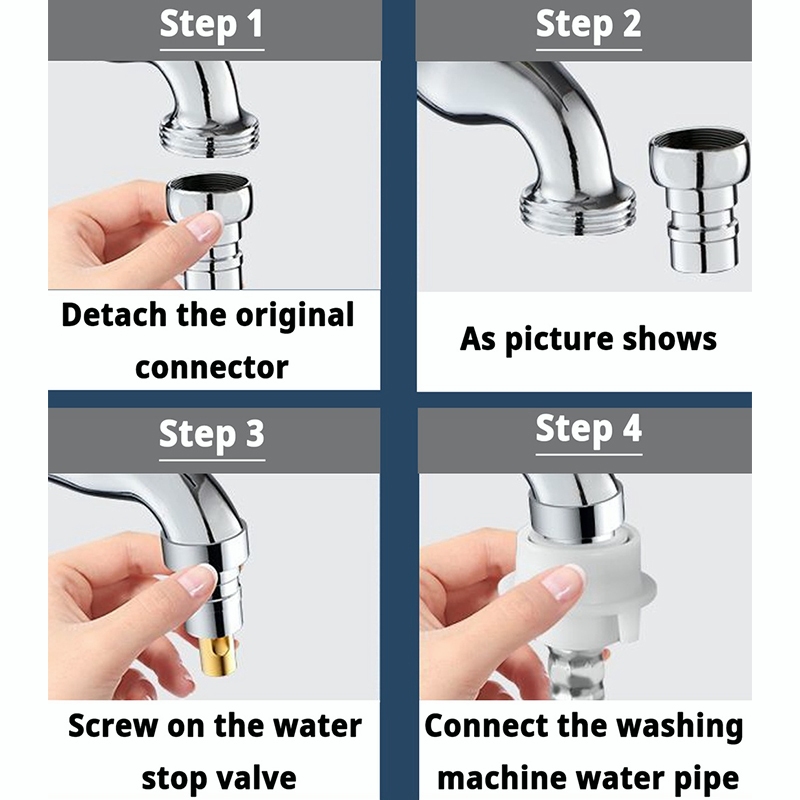 Step 1

Detach the original connector

Step 2

As picture shows

Step 3

Screw on the water stop valve

Step 4

Connect the washing machine water pipe