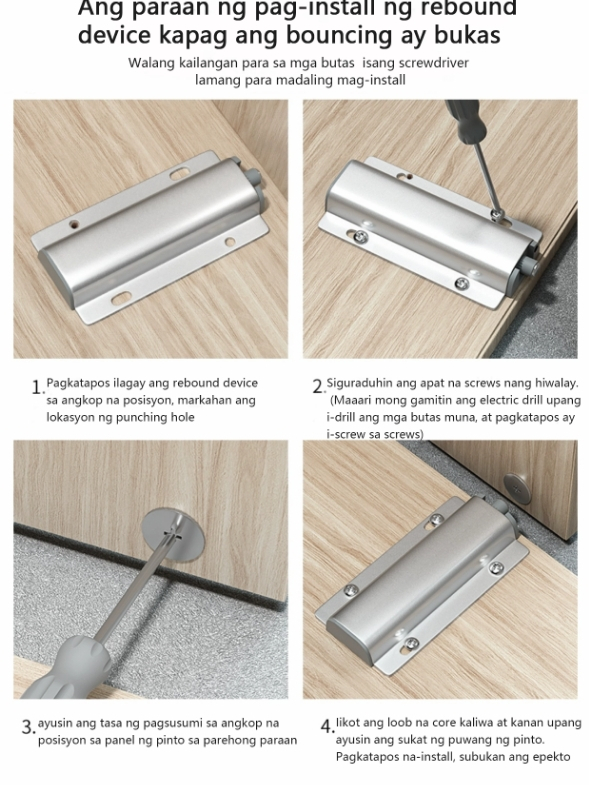 Ang paraan ng pag-install ng rebound device kapag ang bouncing ay bukas

Walang kailangan para sa mga butas isang screwdriver lamang para madaling mag-install

1. Pagkatapos ilagay ang rebound device sa angkop na posisyon, markahan ang lokasyon ng punching hole

2. Siguraduhin ang apat na screws nang hiwalay. (Maaari mong gamitin ang electric drill upang i-drill ang mga butas muna, at pagkatapos ay i-screw sa screws)

3. ayusin ang tasa ng pagsusumi sa angkop na posisyon sa panel ng pinto sa parehong paraan

4. Iikot ang loob na core kaliwa at kanan upang ayusin ang sukat ng puwang ng pinto. Pagkatapos na-install, subukan ang epekto