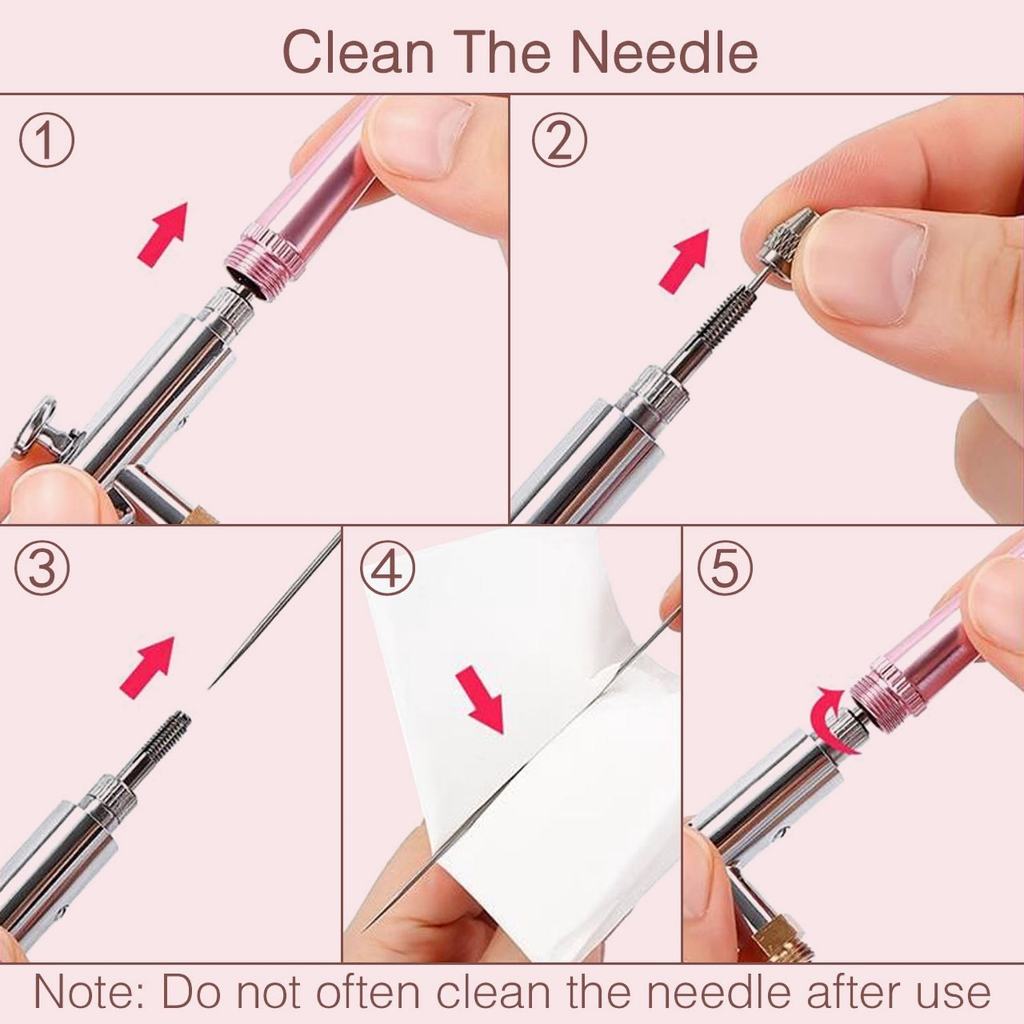 Clean The Needle

①

②

③

④

⑤

Note: Do not often clean the needle after use