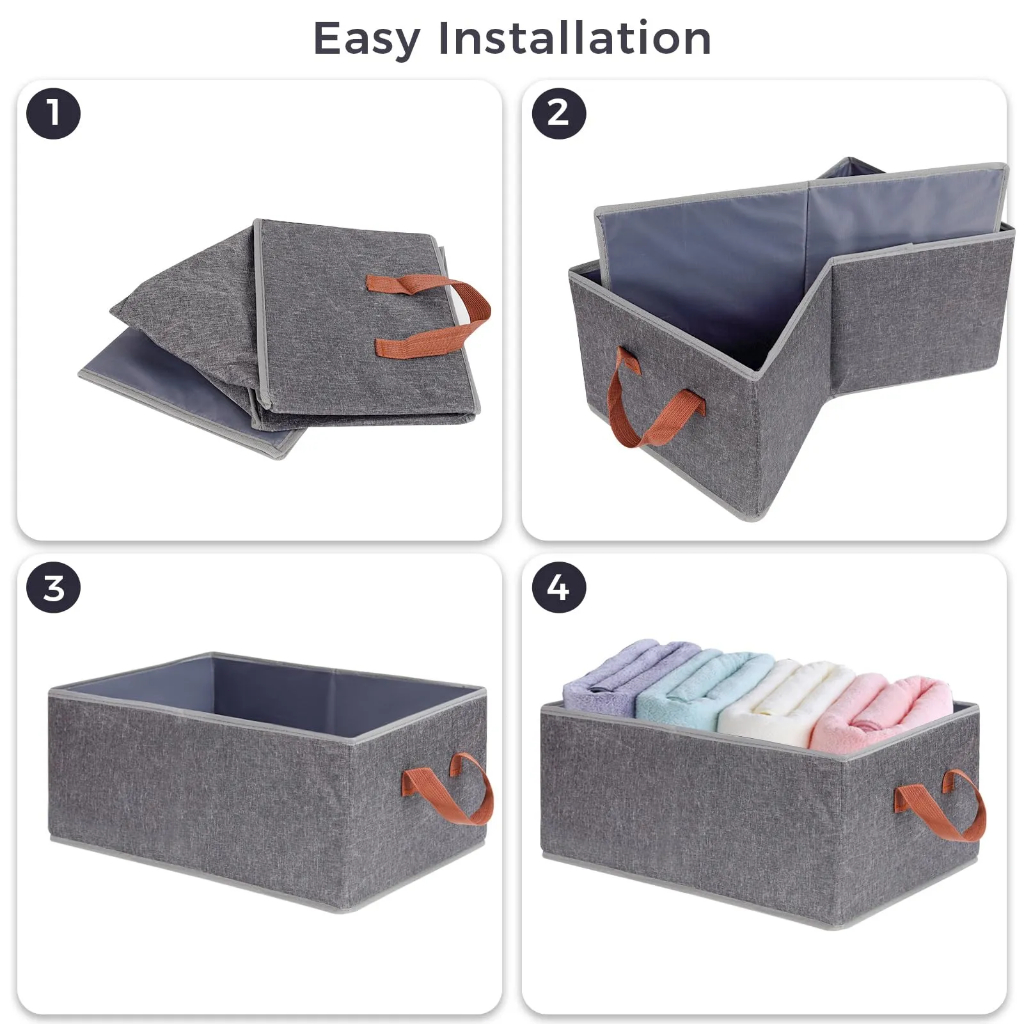 Easy Installation

1

2

3

4