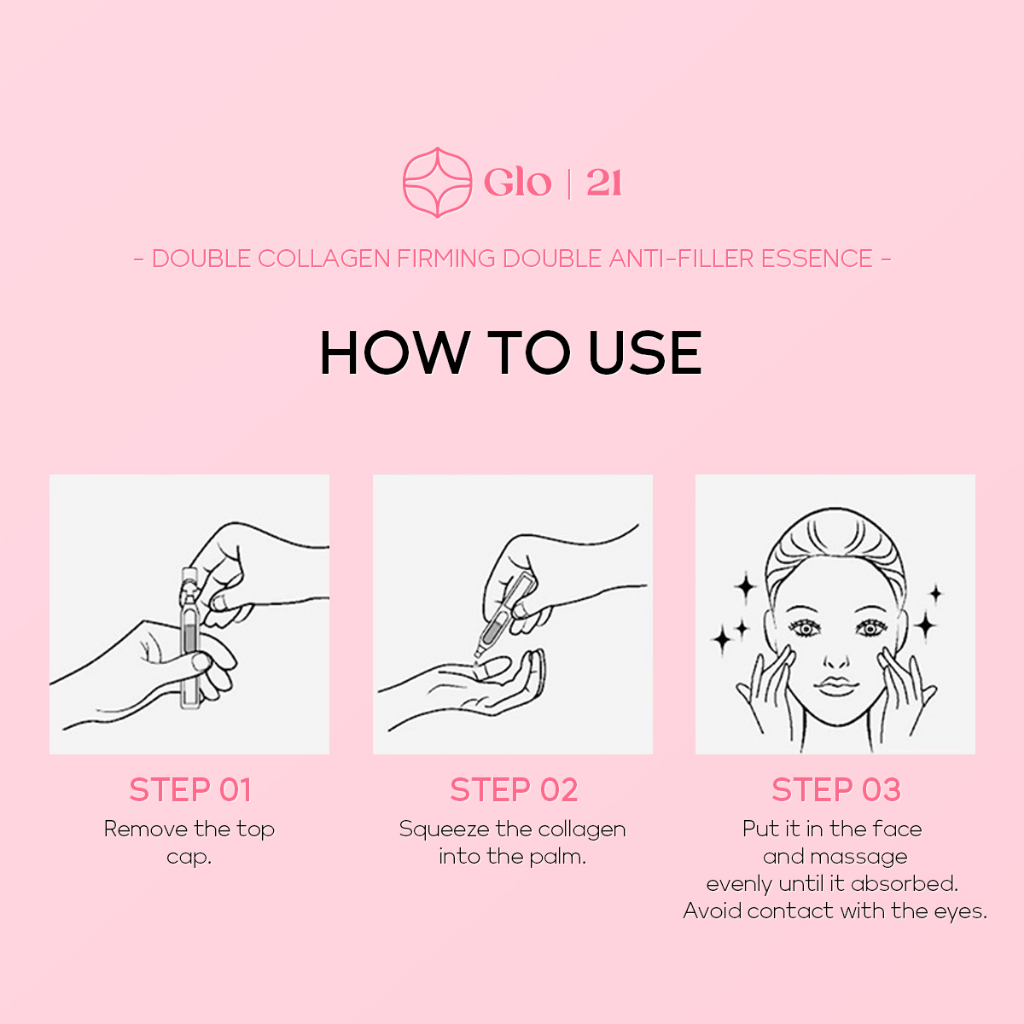 Glo | 21

- DOUBLE COLLAGEN FIRMING DOUBLE ANTI-FILLER ESSENCE -

HOW TO USE

STEP 01
Remove the top cap.

STEP 02
Squeeze the collagen into the palm.

STEP 03
Put it in the face and massage evenly until it absorbed. Avoid contact with the eyes.