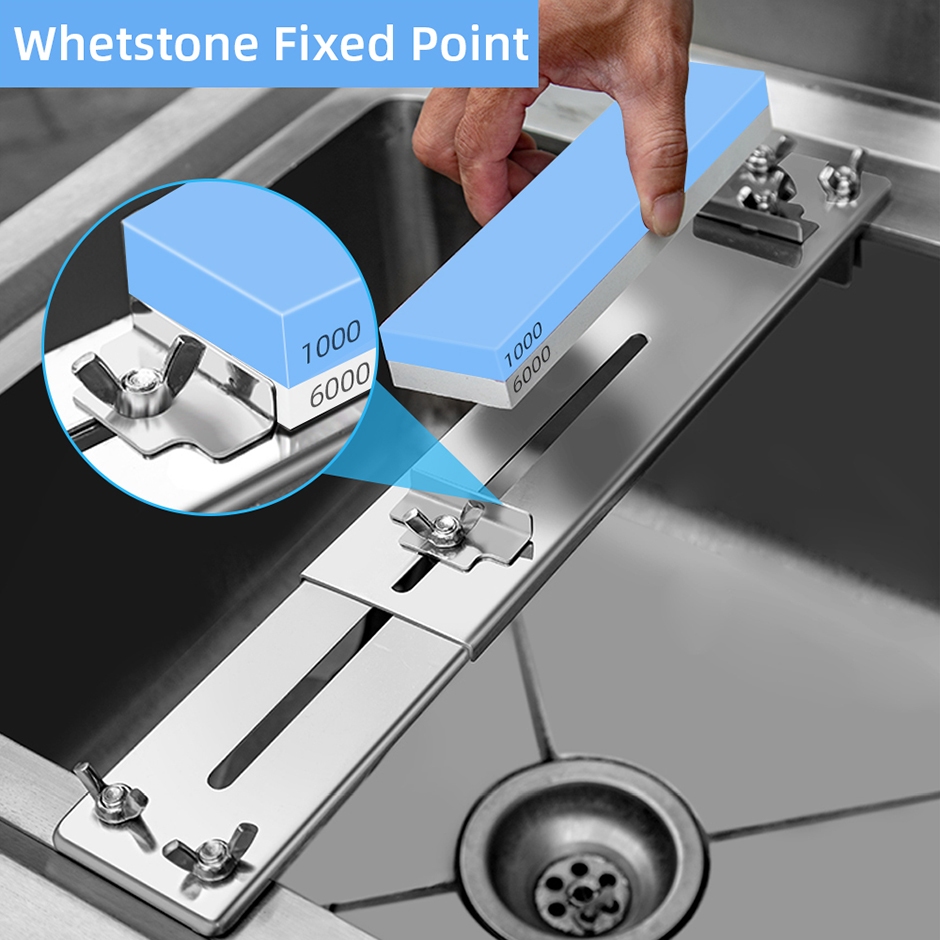 Whetstone Fixed Point

1000
6000

1000
6000