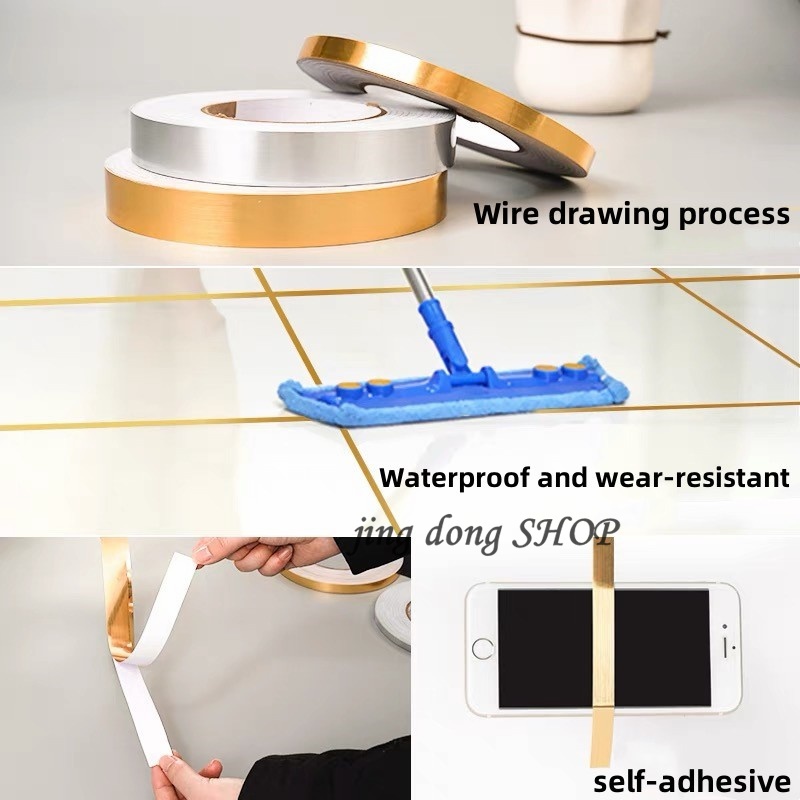 Wire drawing process

Waterproof and wear-resistant

jing dong SHOP

self-adhesive