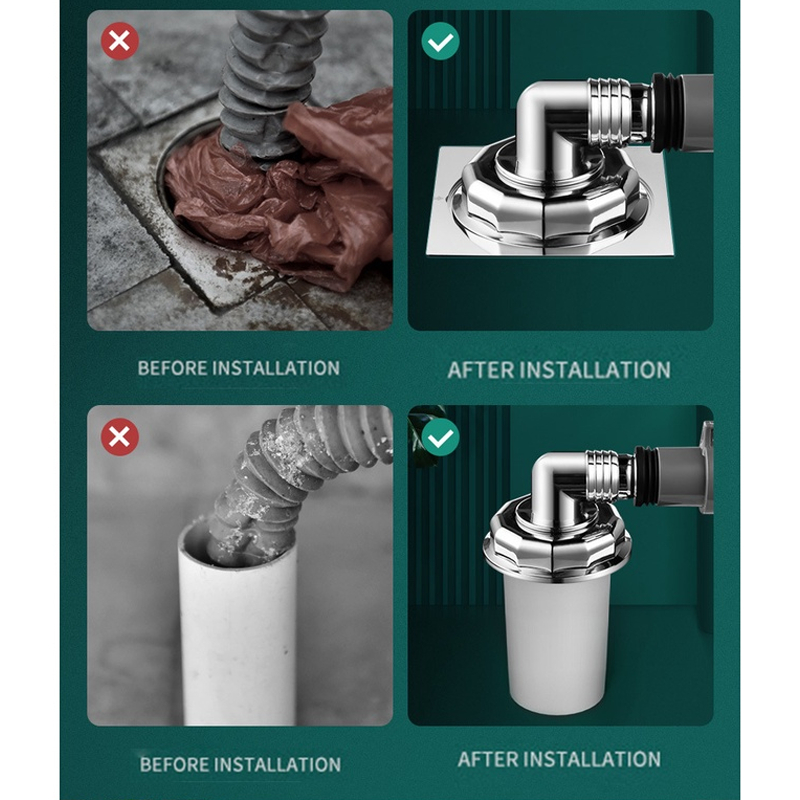 BEFORE INSTALLATION

AFTER INSTALLATION

BEFORE INSTALLATION

AFTER INSTALLATION