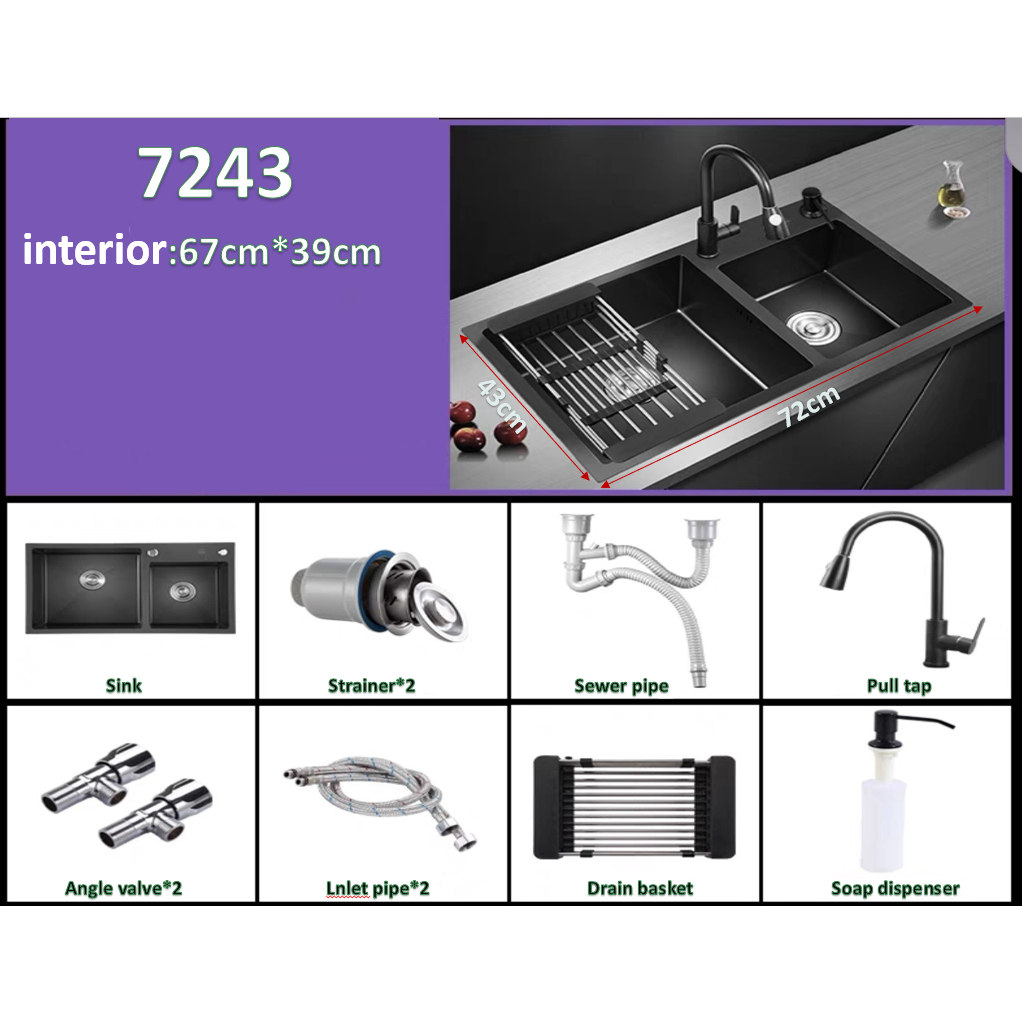 7243
interior:67cm*39cm

43cm
72cm

Sink
Strainer*2
Sewer pipe
Pull tap

Angle valve*2
Lnlet pipe*2
Drain basket
Soap dispenser