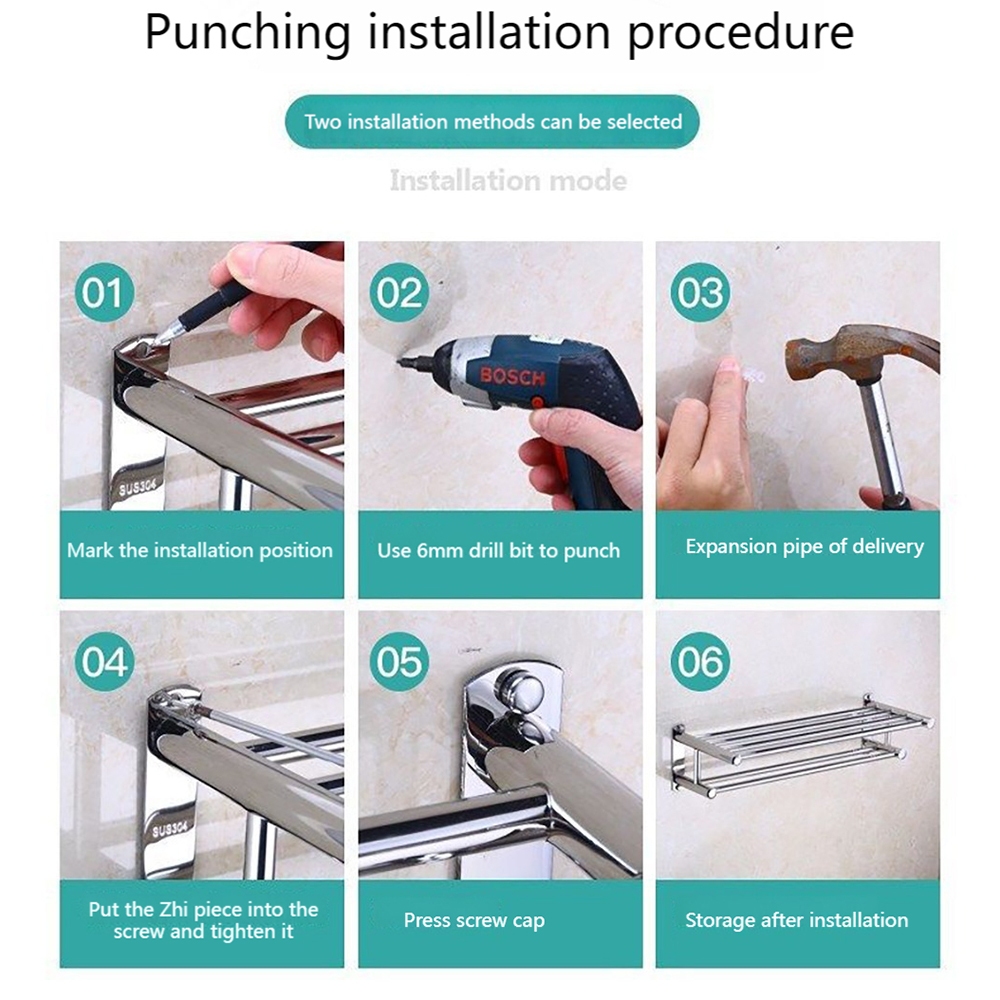 Punching installation procedure

Two installation methods can be selected

Installation mode

01

SUS304

Mark the installation position

02

BOSCH

Use 6mm drill bit to punch

03

Expansion pipe of delivery

04

SUS304

Put the Zhi piece into the screw and tighten it

05

Press screw cap

06

Storage after installation