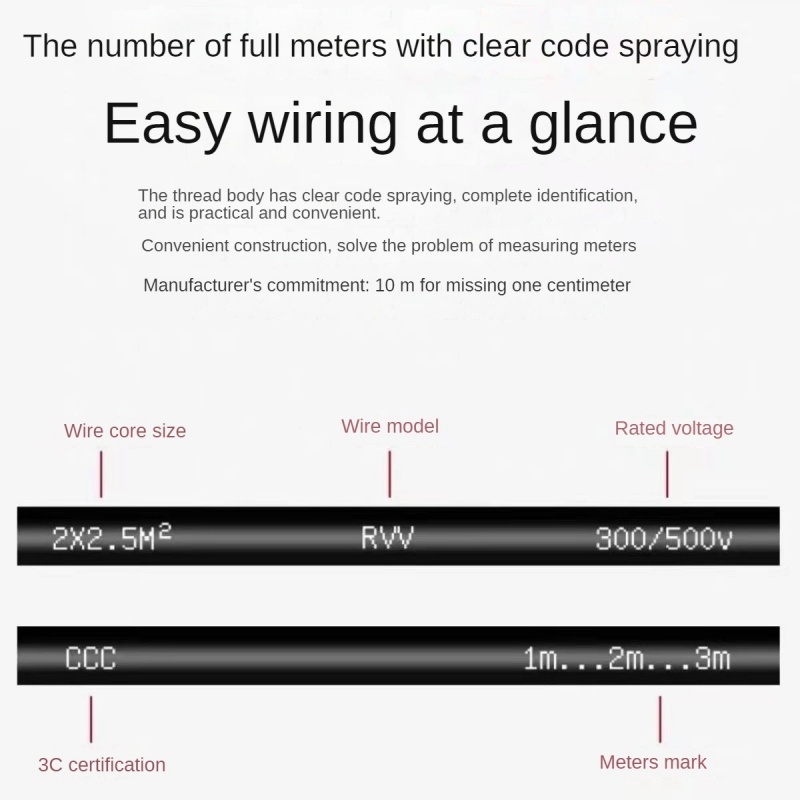 The number of full meters with clear code spraying

Easy wiring at a glance

The thread body has clear code spraying, complete identification, and is practical and convenient.

Convenient construction, solve the problem of measuring meters

Manufacturer's commitment: 10 m for missing one centimeter

Wire core size

Wire model

Rated voltage

2X2.5M²

RVV

300/500v

CCC

1m...2m...3m

3C certification

Meters mark