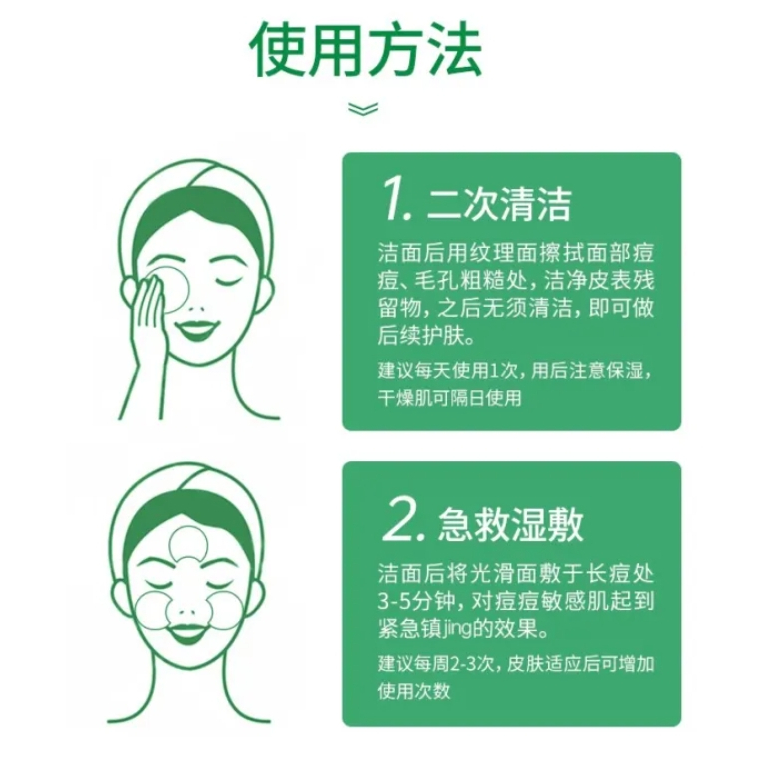 使用方法

1. 二次清洁

洁面后用纹理面擦拭面部痘痘、毛孔粗糙处，洁净皮表残留物，之后无须清洁，即可做后续护肤。

建议每天使用1次，用后注意保湿，干燥肌可隔日使用

2. 急救湿敷

洁面后将光滑面敷于长痘处3-5分钟，对痘痘敏感肌起到紧急镇jing的效果。

建议每周2-3次，皮肤适应后可增加使用次数