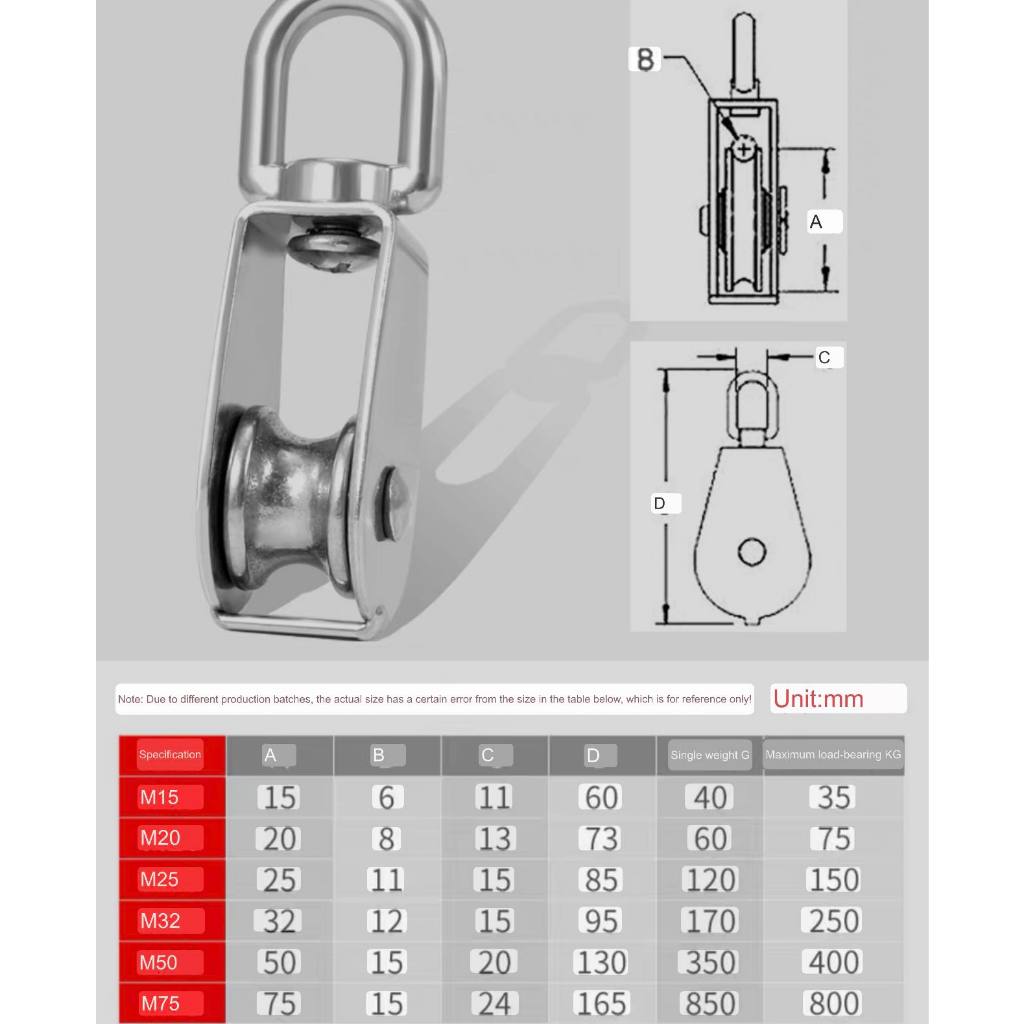 B

A

C

D

Note: Due to different production batches, the actual size has a certain error from the size in the table below, which is for reference only!

Unit:mm

| Specification | A | B | C | D | Single weight G | Maximum load-bearing KG |
|---|---|---|---|---|---|---|
| M15 | 15 | 6 | 11 | 60 | 40 | 35 |
| M20 | 20 | 8 | 13 | 73 | 60 | 75 |
| M25 | 25 | 11 | 15 | 85 | 120 | 150 |
| M32 | 32 | 12 | 15 | 95 | 170 | 250 |
| M50 | 50 | 15 | 20 | 130 | 350 | 400 |
| M75 | 75 | 15 | 24 | 165 | 850 | 800 |