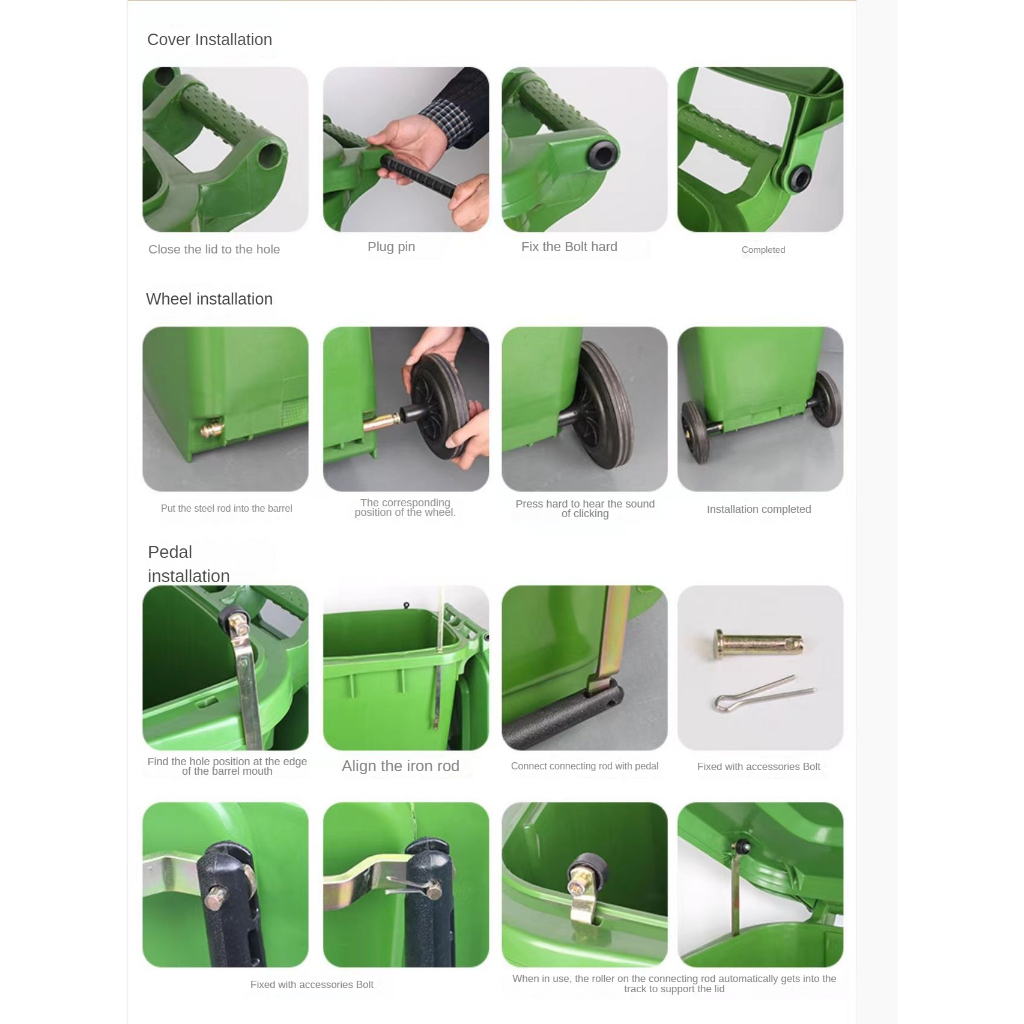 Cover Installation

Close the lid to the hole

Plug pin

Fix the Bolt hard

Completed

Wheel installation

Put the steel rod into the barrel

The corresponding position of the wheel.

Press hard to hear the sound of clicking

Installation completed

Pedal installation

Find the hole position at the edge of the barrel mouth

Align the iron rod

Connect connecting rod with pedal

Fixed with accessories Bolt

Fixed with accessories Bolt

When in use, the roller on the connecting rod automatically gets into the track to support the lid