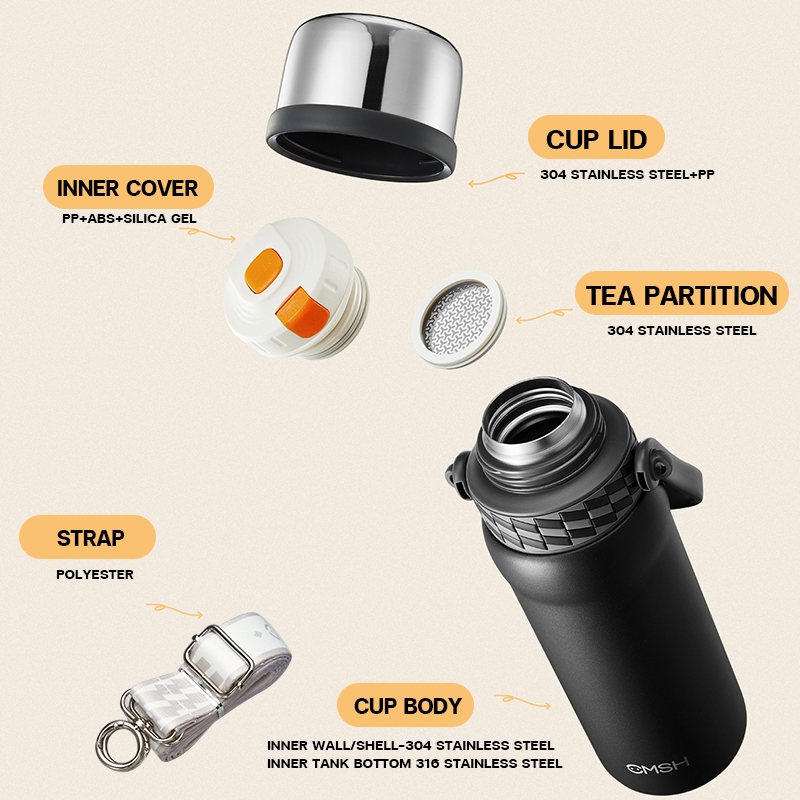 CUP LID
304 STAINLESS STEEL+PP

INNER COVER
PP+ABS+SILICA GEL

TEA PARTITION
304 STAINLESS STEEL

STRAP
POLYESTER

CUP BODY
INNER WALL/SHELL-304 STAINLESS STEEL
INNER TANK BOTTOM 316 STAINLESS STEEL

CMSH