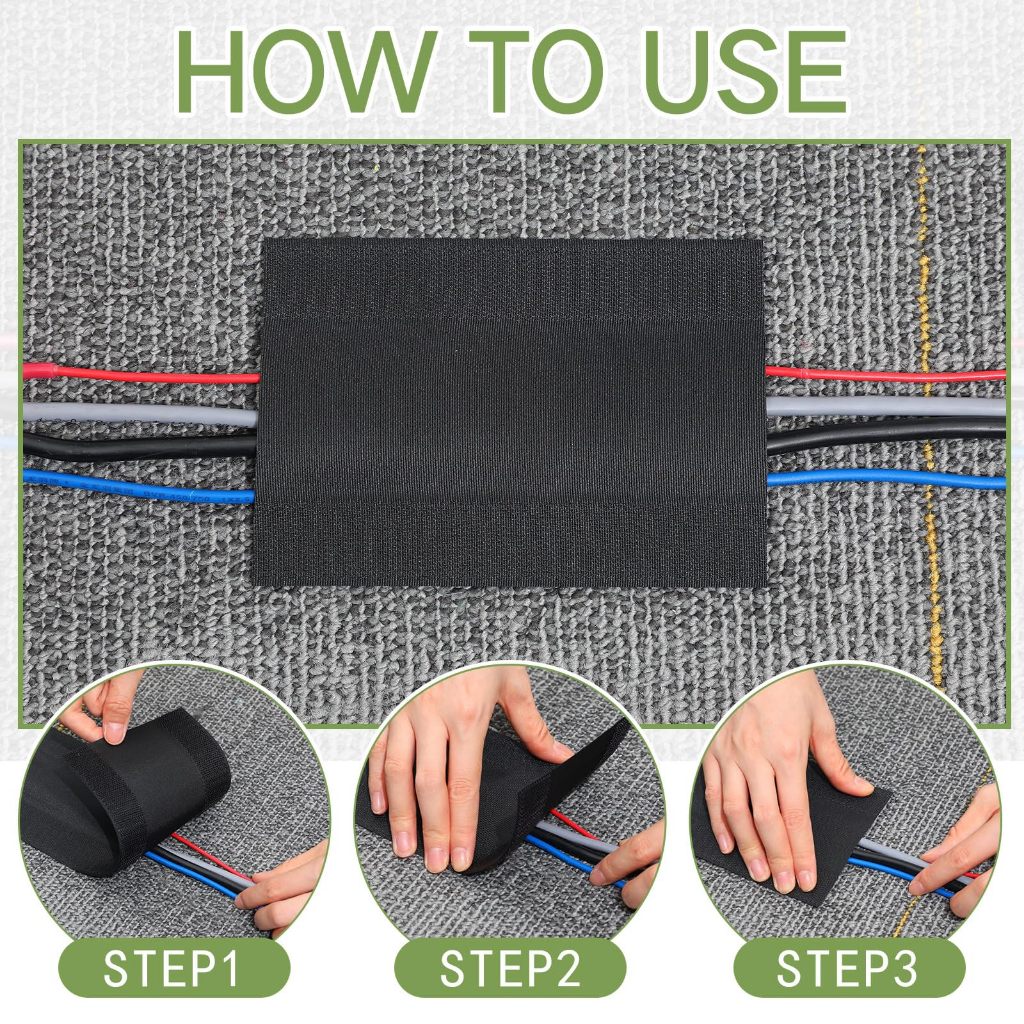 HOW TO USE

STEP1

STEP2

STEP3