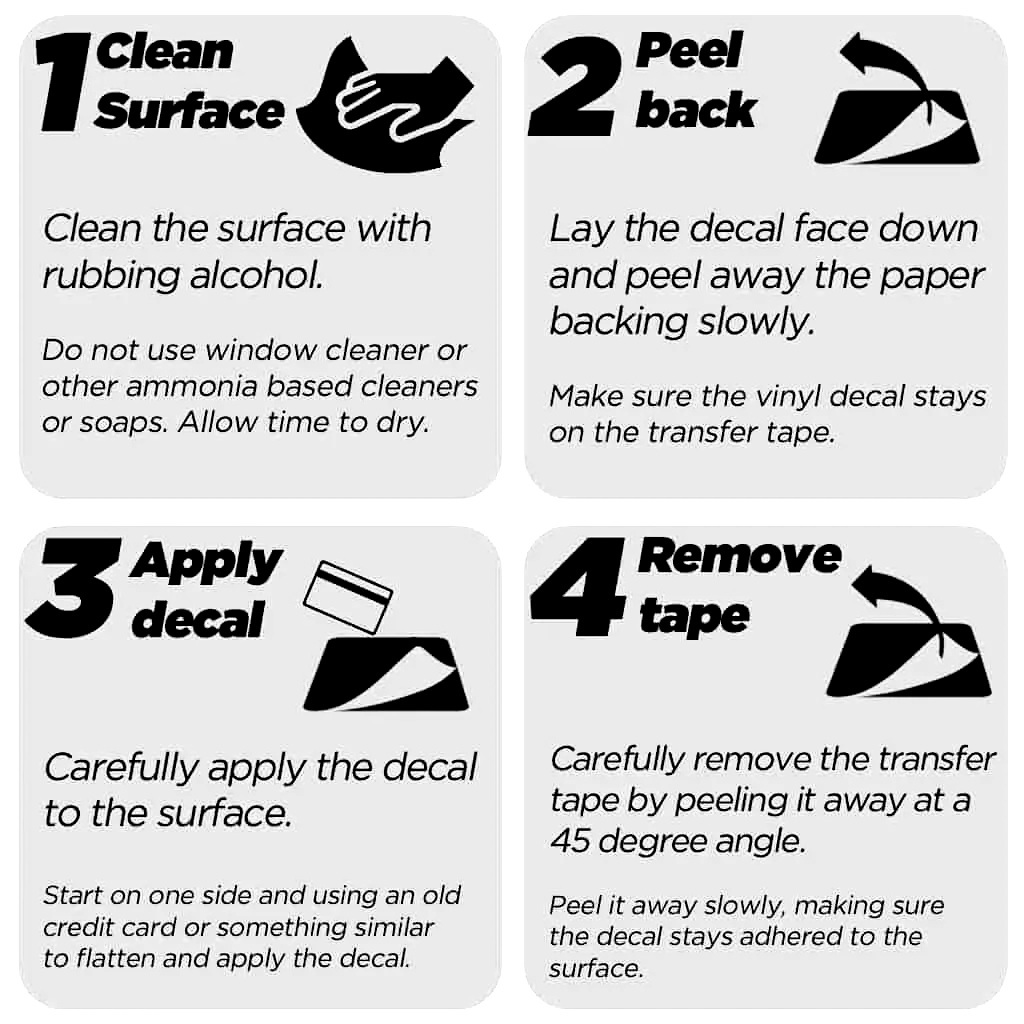 1 Clean Surface

Clean the surface with rubbing alcohol.

Do not use window cleaner or other ammonia based cleaners or soaps. Allow time to dry.

2 Peel back

Lay the decal face down and peel away the paper backing slowly.

Make sure the vinyl decal stays on the transfer tape.

3 Apply decal

Carefully apply the decal to the surface.

Start on one side and using an old credit card or something similar to flatten and apply the decal.

4 Remove tape

Carefully remove the transfer tape by peeling it away at a 45 degree angle.

Peel it away slowly, making sure the decal stays adhered to the surface.