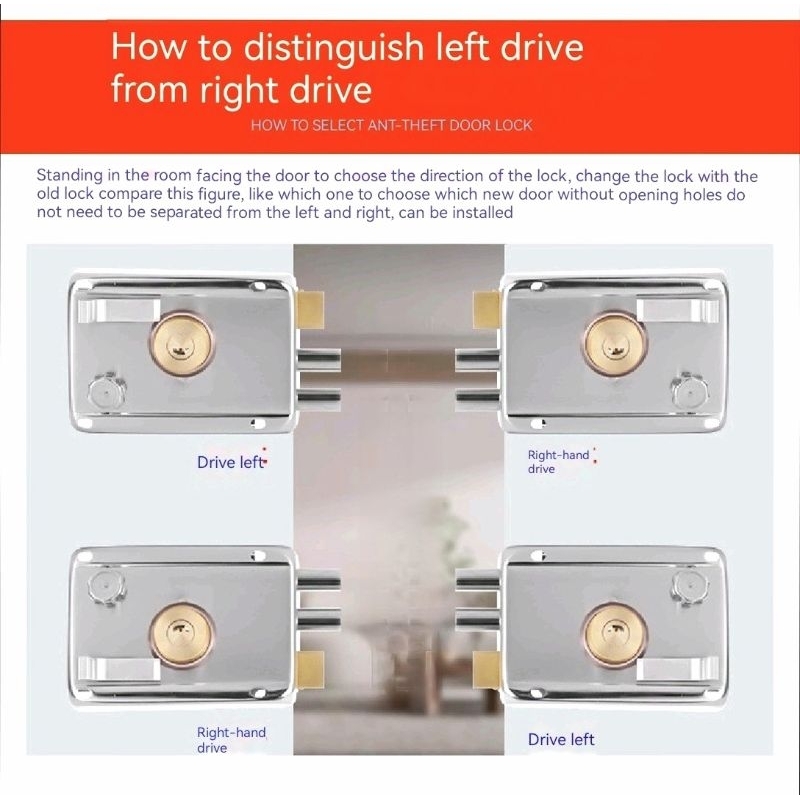 How to distinguish left drive from right drive

HOW TO SELECT ANT-THEFT DOOR LOCK

Standing in the room facing the door to choose the direction of the lock, change the lock with the old lock compare this figure, like which one to choose which new door without opening holes do not need to be separated from the left and right, can be installed

Drive left

Right-hand drive

Right-hand drive

Drive left