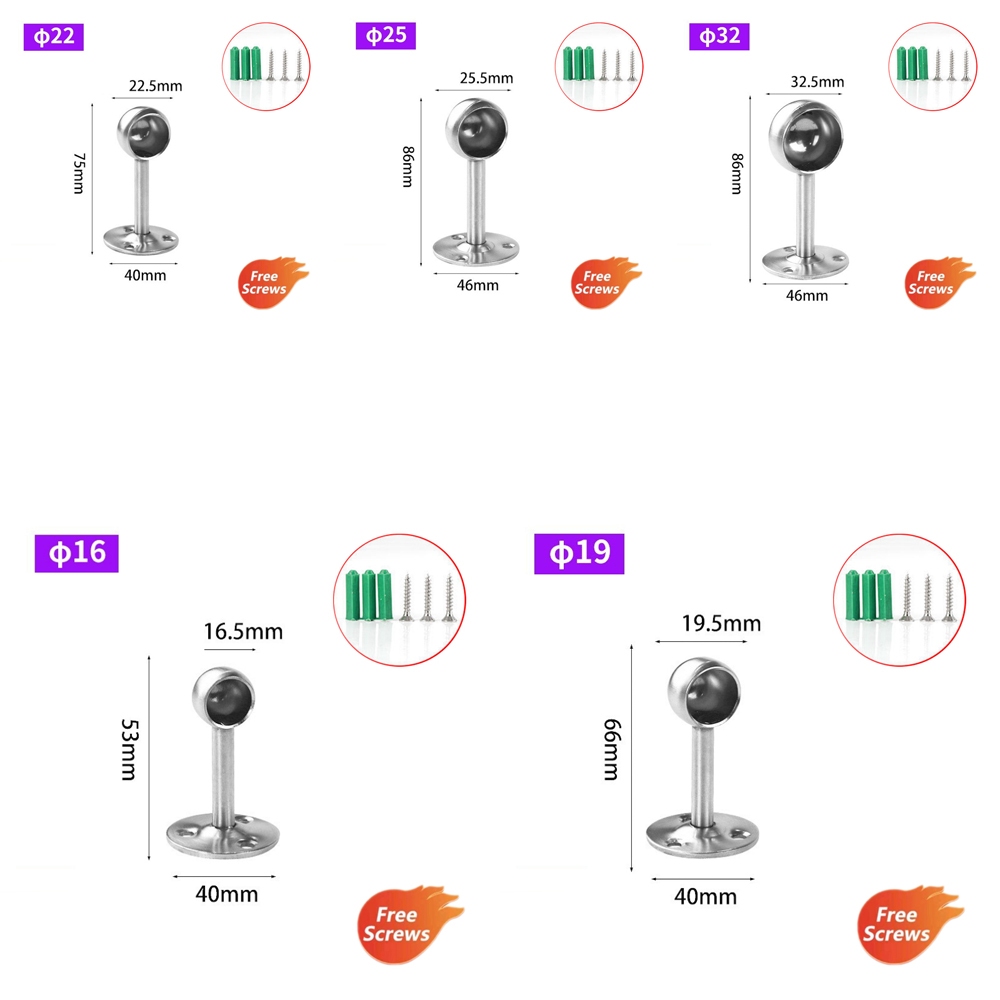 ф22

22.5mm

75mm

40mm

Free Screws

ф25

25.5mm

86mm

46mm

Free Screws

ф32

32.5mm

86mm

46mm

Free Screws

ф16

16.5mm

53mm

40mm

Free Screws

ф19

19.5mm

66mm

40mm

Free Screws