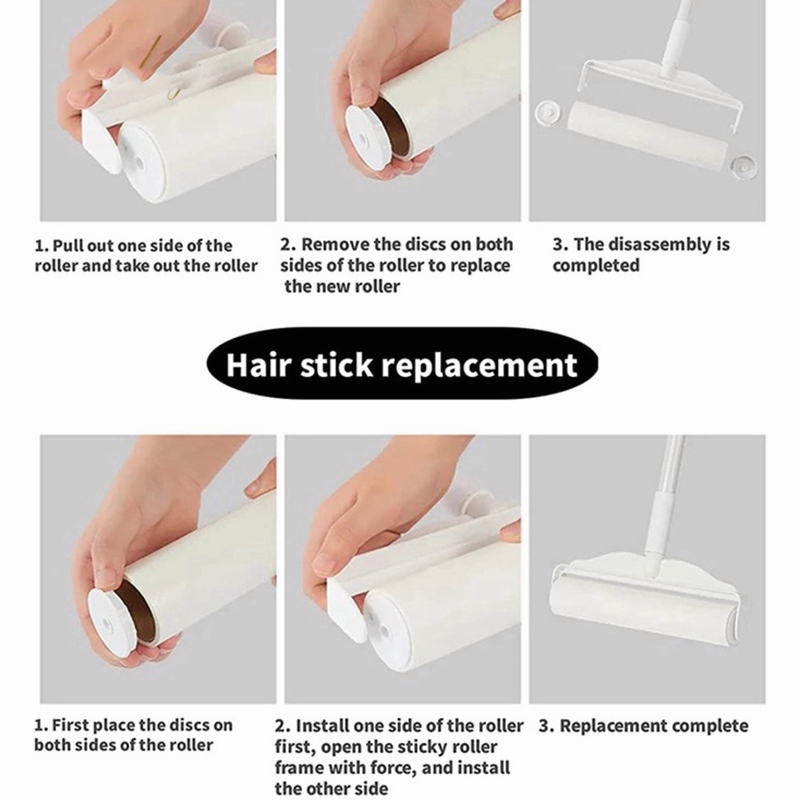 1. Pull out one side of the roller and take out the roller

2. Remove the discs on both sides of the roller to replace the new roller

3. The disassembly is completed

Hair stick replacement

1. First place the discs on both sides of the roller

2. Install one side of the roller first, open the sticky roller frame with force, and install the other side

3. Replacement complete