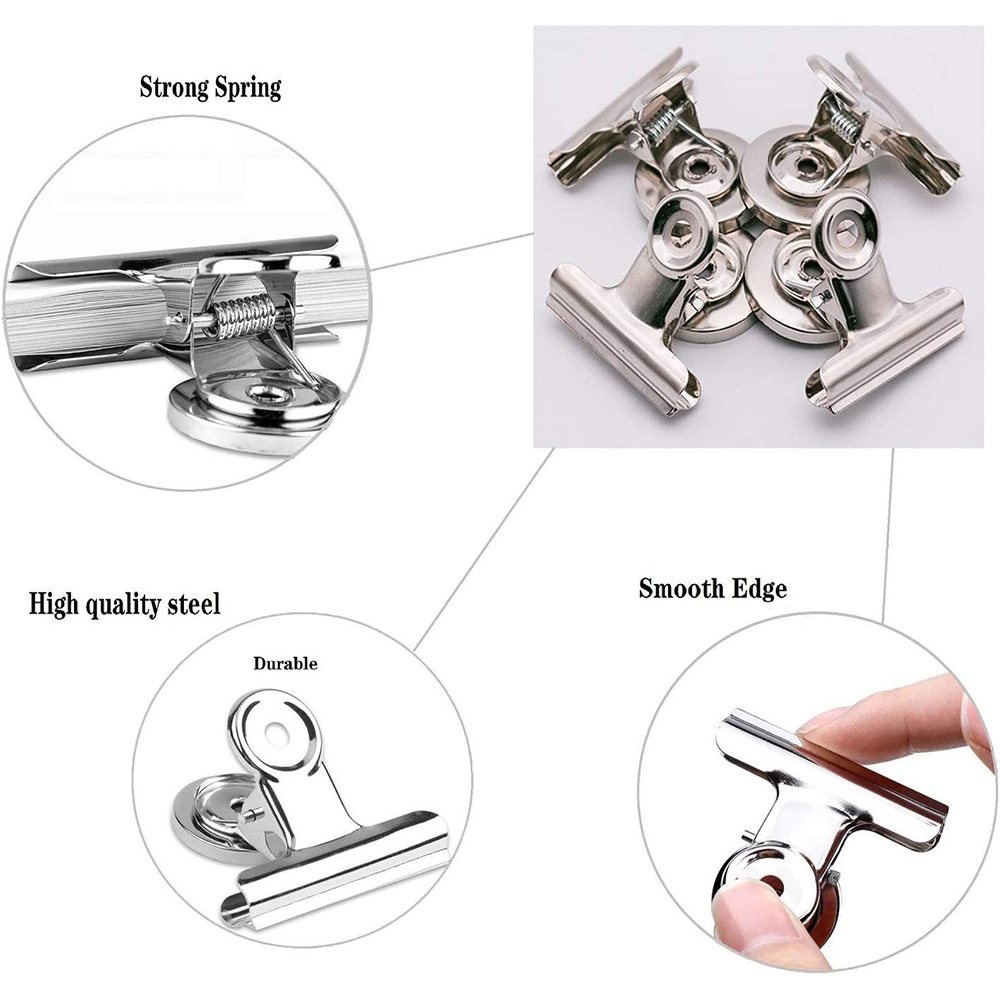 Strong Spring

High quality steel

Durable

Smooth Edge