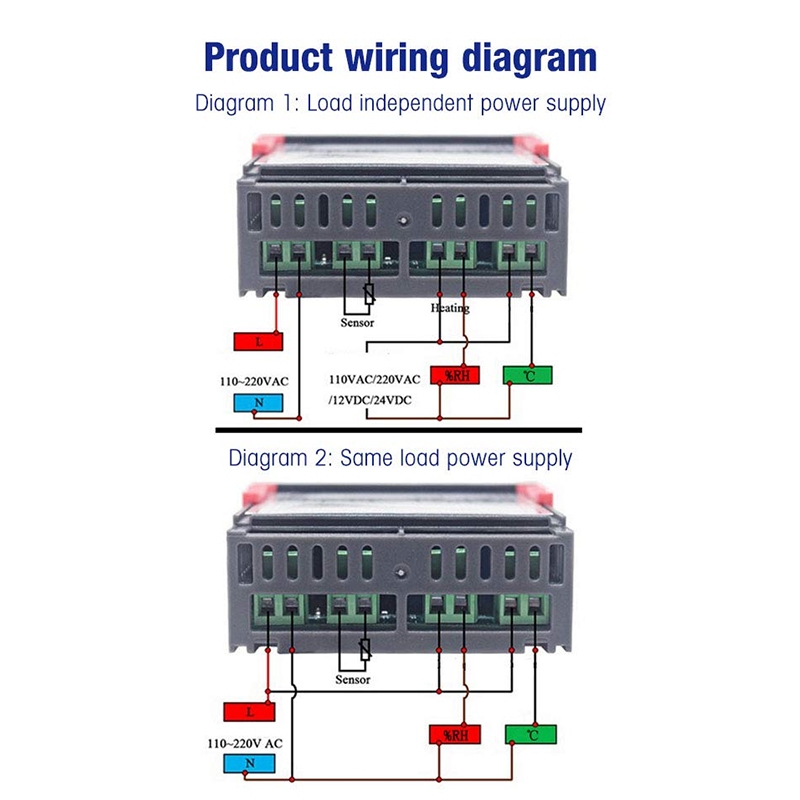 Product wiring diagram

Diagram 1: Load independent power supply

Sensor

Heating

L

110~220VAC

N

110VAC/220VAC

/12VDC/24VDC

%RH

℃

Diagram 2: Same load power supply

Sensor

L

110~220V AC

N

%RH

℃